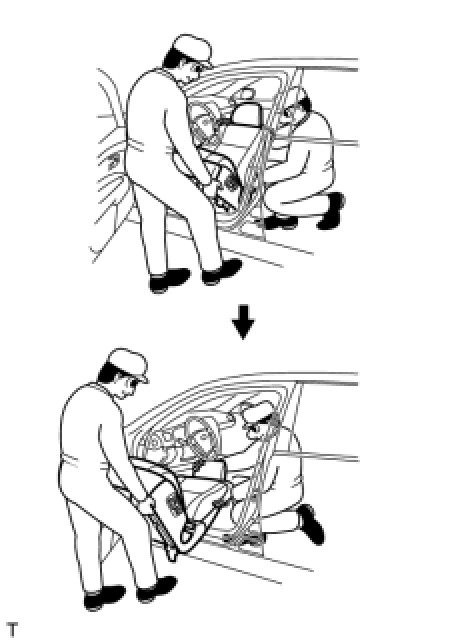 T