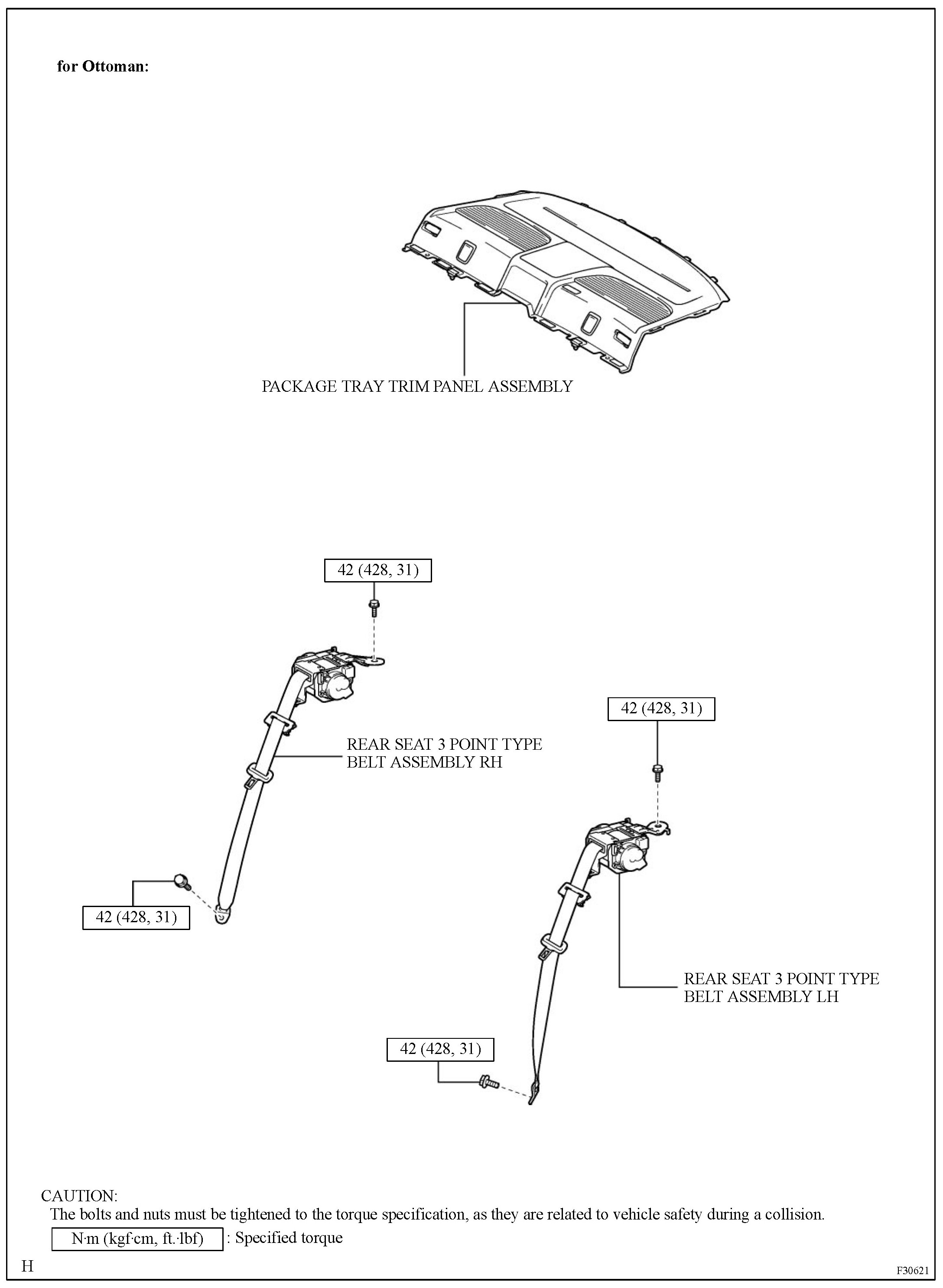 for Ottoman:

PACKAGE TRAY TRIM PANEL ASSEMBLY

42 (428, 31)

REAR SEAT 3 POINT TYPE BELT ASSEMBLY RH

42 (428, 31)

42 (428, 31)

REAR SEAT 3 POINT TYPE BELT ASSEMBLY LH

42 (428, 31)

CAUTION:
The bolts and nuts must be tightened to the torque specification, as they are related to vehicle safety during a collision.

N·m (kgf·cm, ft.·lbf) : Specified torque

H

F30621