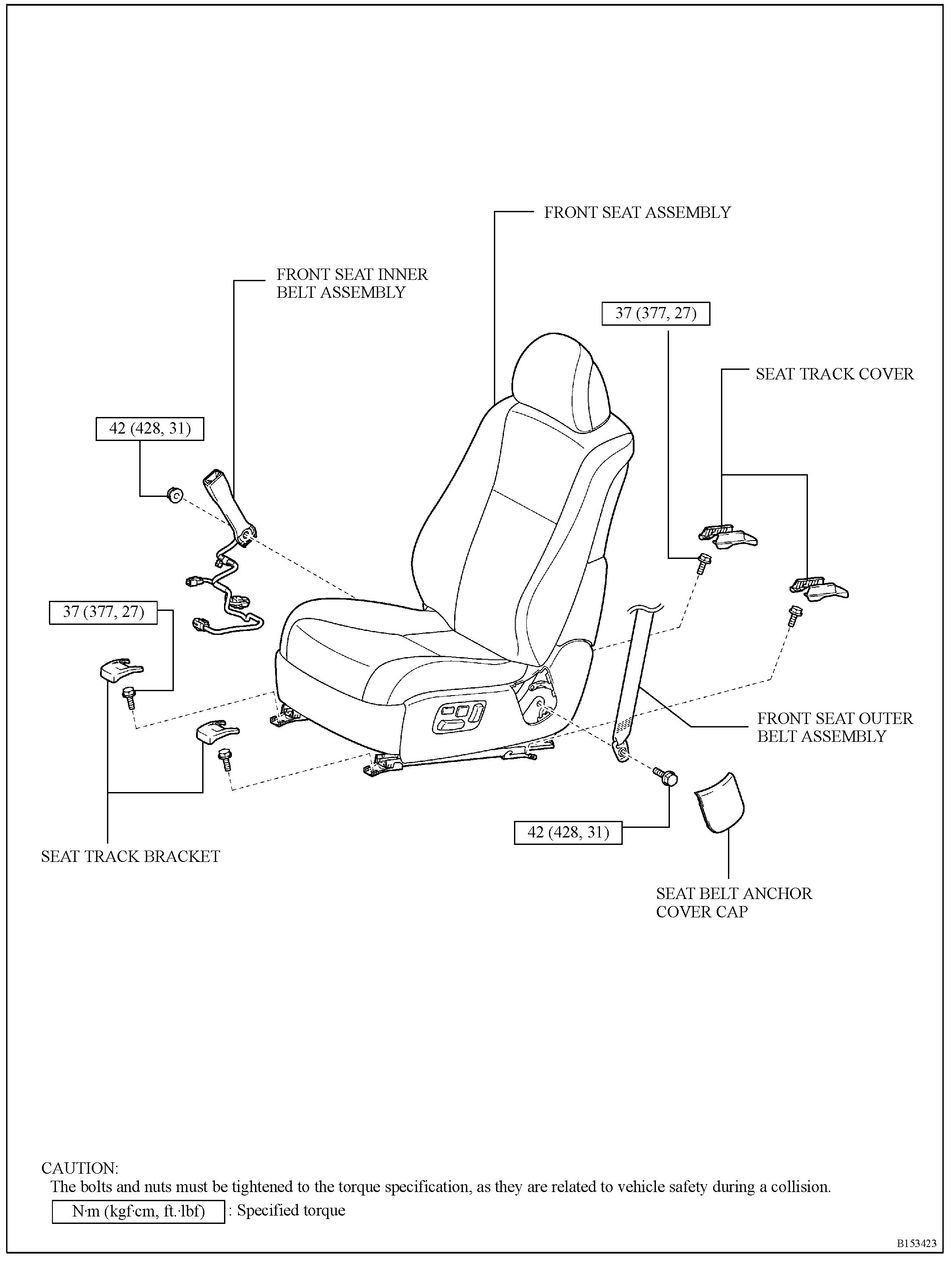 FRONT SEAT ASSEMBLY

FRONT SEAT INNER BELT ASSEMBLY

37 (377, 27)

SEAT TRACK COVER

42 (428, 31)

37 (377, 27)

FRONT SEAT OUTER BELT ASSEMBLY

42 (428, 31)

SEAT TRACK BRACKET

SEAT BELT ANCHOR COVER CAP

CAUTION:
The bolts and nuts must be tightened to the torque specification, as they are related to vehicle safety during a collision.

N·m (kgf·cm, ft.·lbf) : Specified torque

B153423