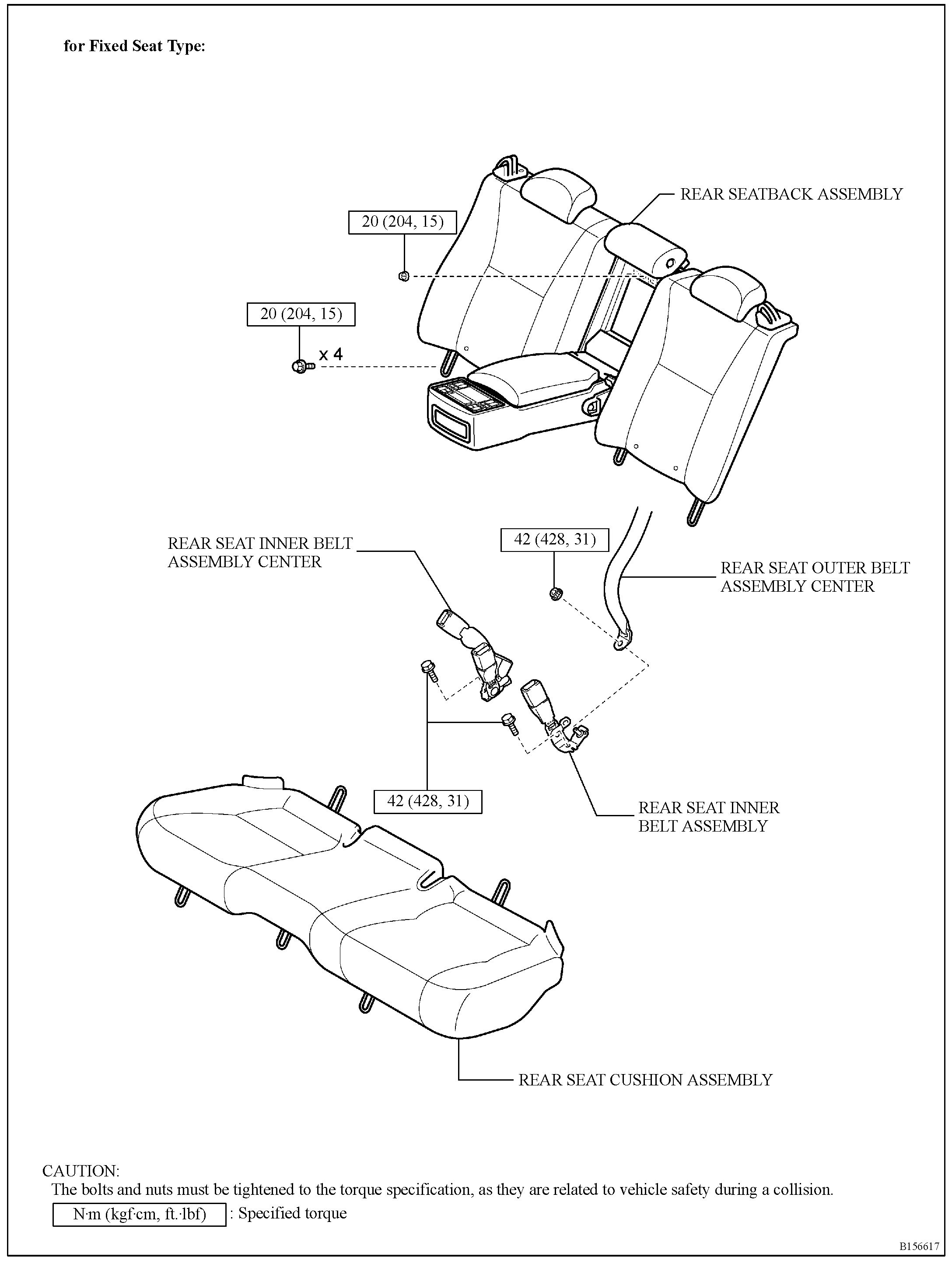 for Fixed Seat Type:

REAR SEATBACK ASSEMBLY

20 (204, 15)

20 (204, 15)

x 4

REAR SEAT INNER BELT ASSEMBLY CENTER

42 (428, 31)

REAR SEAT OUTER BELT ASSEMBLY CENTER

42 (428, 31)

REAR SEAT INNER BELT ASSEMBLY

REAR SEAT CUSHION ASSEMBLY

CAUTION:
The bolts and nuts must be tightened to the torque specification, as they are related to vehicle safety during a collision.

N·m (kgf·cm, ft.·lbf) : Specified torque

B156617