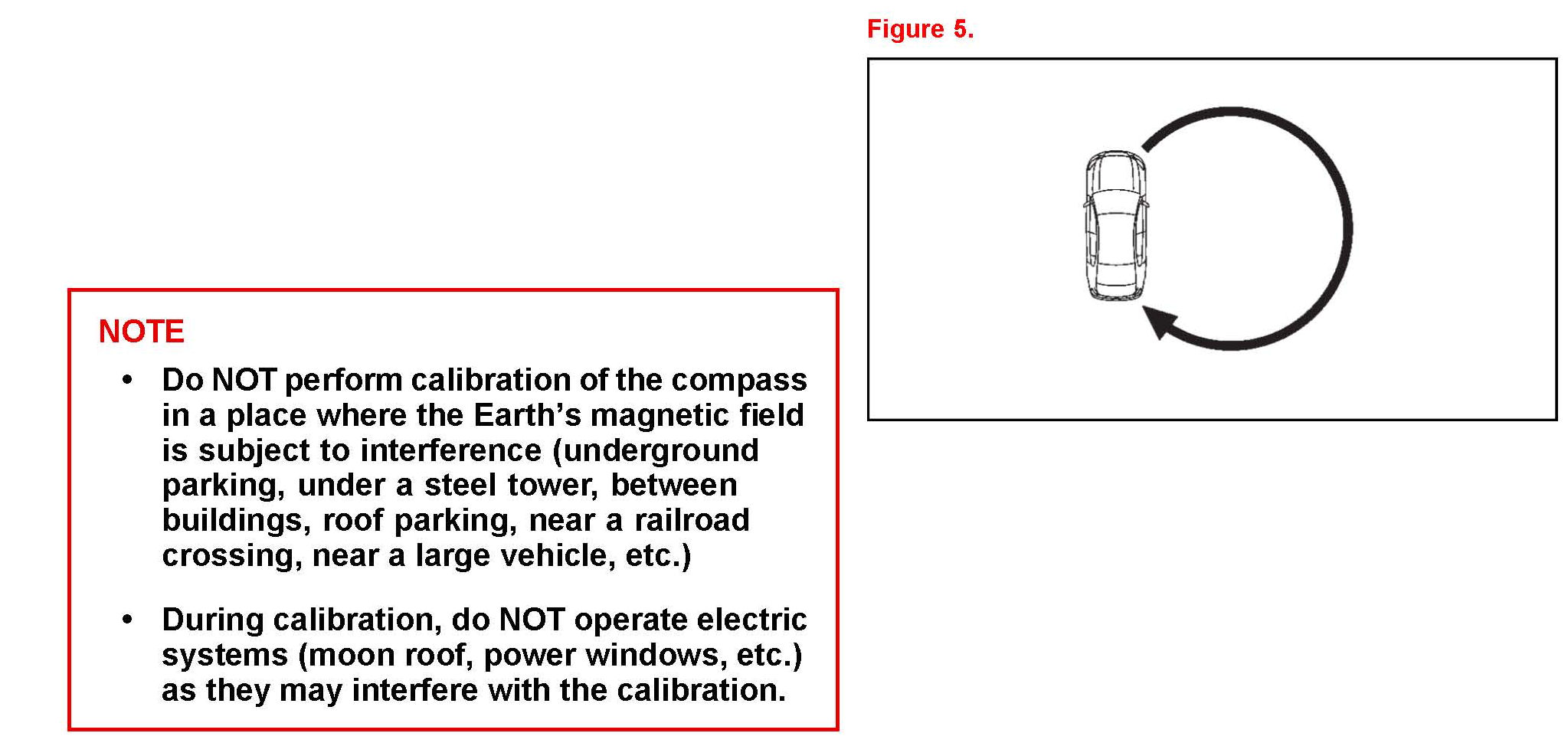 Figure 5.

NOTE

• Do NOT perform calibration of the compass in a place where the Earth's magnetic field is subject to interference (underground parking, under a steel tower, between buildings, roof parking, near a railroad crossing, near a large vehicle, etc.)

• During calibration, do NOT operate electric systems (moon roof, power windows, etc.) as they may interfere with the calibration.