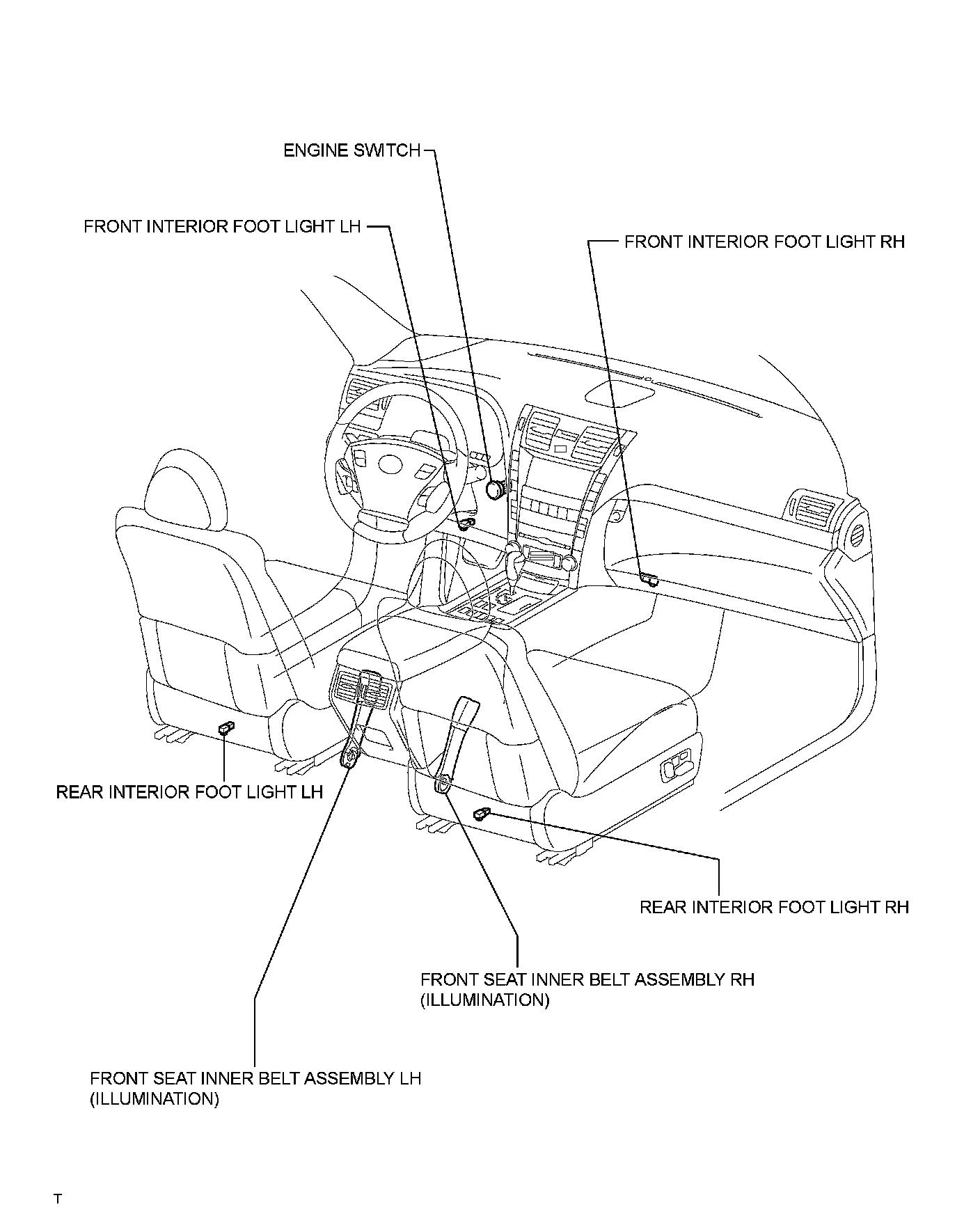 ENGINE SWITCH

FRONT INTERIOR FOOT LIGHT LH

FRONT INTERIOR FOOT LIGHT RH

REAR INTERIOR FOOT LIGHT LH

REAR INTERIOR FOOT LIGHT RH

FRONT SEAT INNER BELT ASSEMBLY RH (ILLUMINATION)

FRONT SEAT INNER BELT ASSEMBLY LH (ILLUMINATION)

T