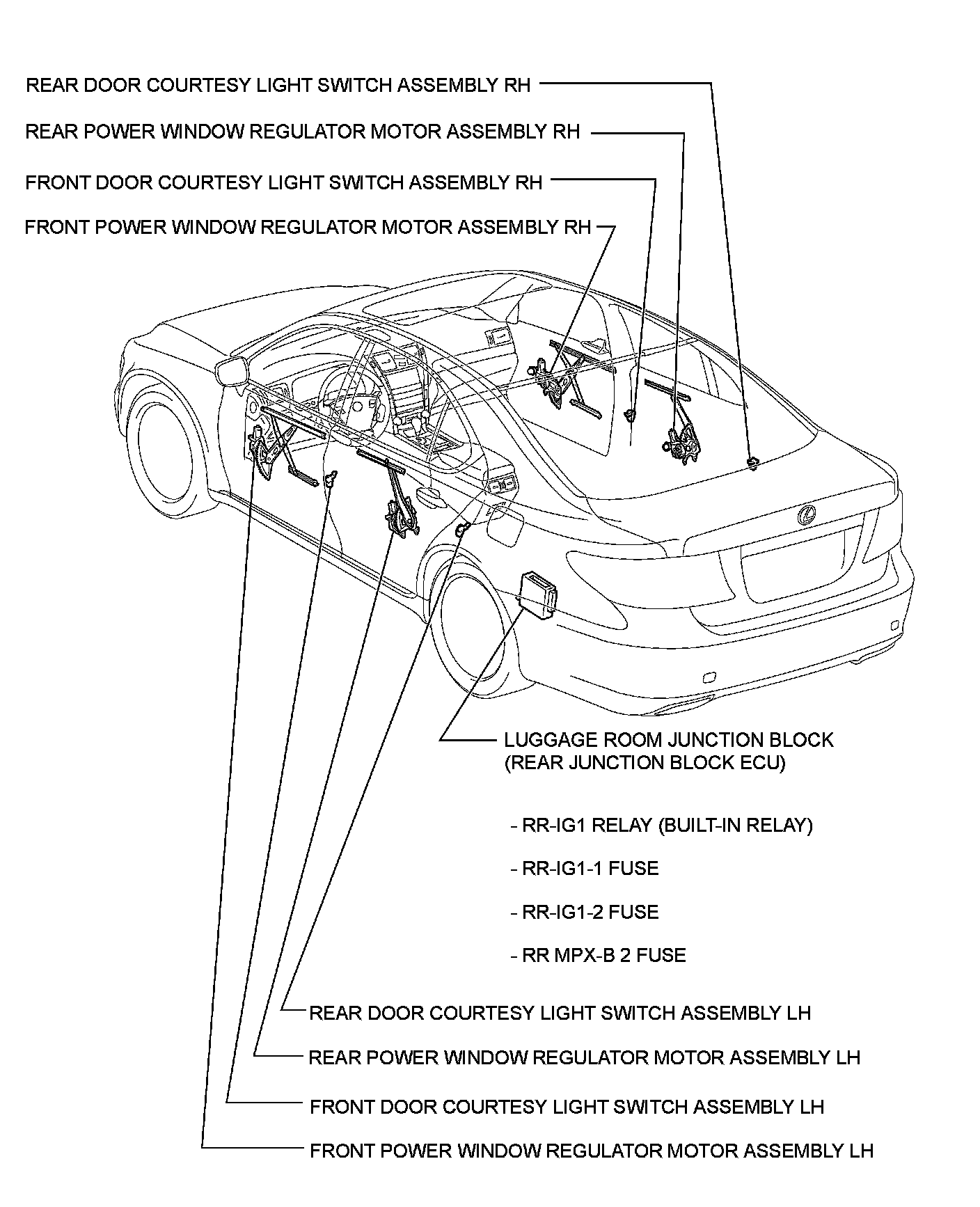 REAR DOOR COURTESY LIGHT SWITCH ASSEMBLY RH

REAR POWER WINDOW REGULATOR MOTOR ASSEMBLY RH

FRONT DOOR COURTESY LIGHT SWITCH ASSEMBLY RH

FRONT POWER WINDOW REGULATOR MOTOR ASSEMBLY RH

LUGGAGE ROOM JUNCTION BLOCK (REAR JUNCTION BLOCK ECU)

- RR-IG1 RELAY (BUILT-IN RELAY)

- RR-IG1-1 FUSE

- RR-IG1-2 FUSE

- RR MPX-B 2 FUSE

REAR DOOR COURTESY LIGHT SWITCH ASSEMBLY LH

REAR POWER WINDOW REGULATOR MOTOR ASSEMBLY LH

FRONT DOOR COURTESY LIGHT SWITCH ASSEMBLY LH

FRONT POWER WINDOW REGULATOR MOTOR ASSEMBLY LH