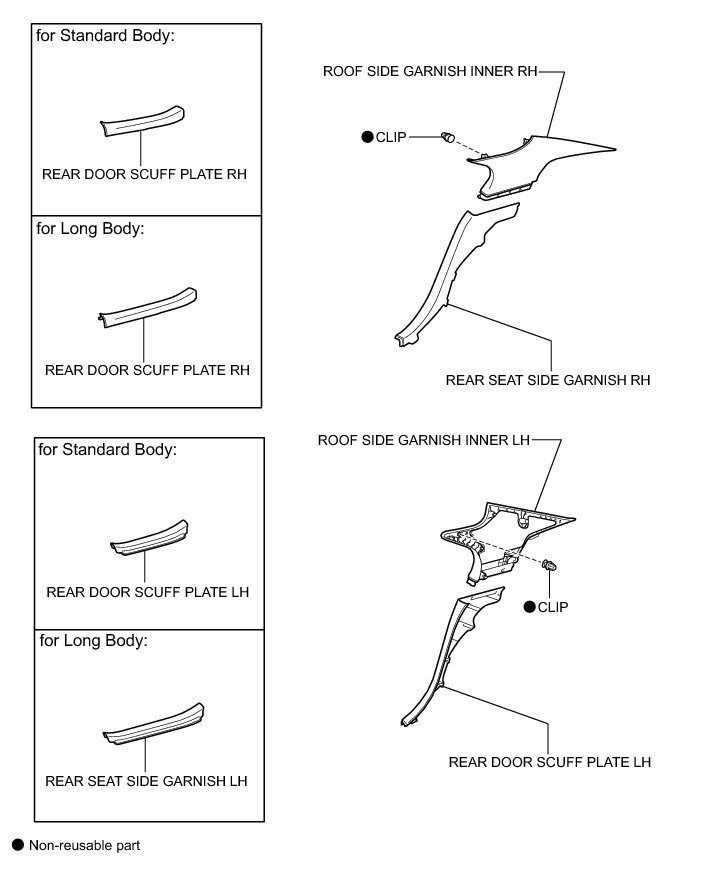 for Standard Body:

REAR DOOR SCUFF PLATE RH

for Long Body:

REAR DOOR SCUFF PLATE RH

ROOF SIDE GARNISH INNER RH

● CLIP

REAR SEAT SIDE GARNISH RH

for Standard Body:

REAR DOOR SCUFF PLATE LH

for Long Body:

REAR SEAT SIDE GARNISH LH

ROOF SIDE GARNISH INNER LH

● CLIP

REAR DOOR SCUFF PLATE LH

● Non-reusable part