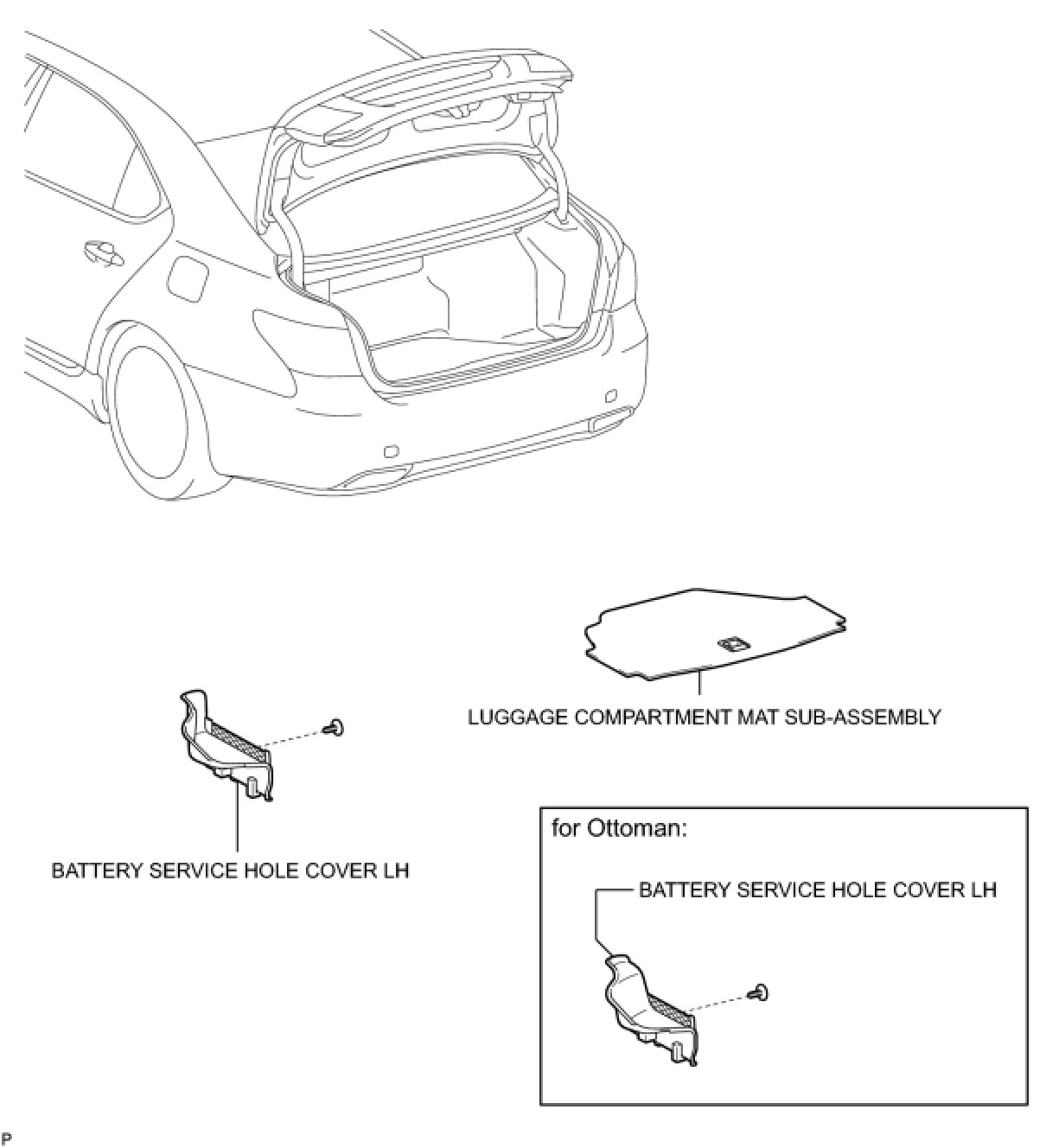 LUGGAGE COMPARTMENT MAT SUB-ASSEMBLY

BATTERY SERVICE HOLE COVER LH

for Ottoman:

BATTERY SERVICE HOLE COVER LH

P