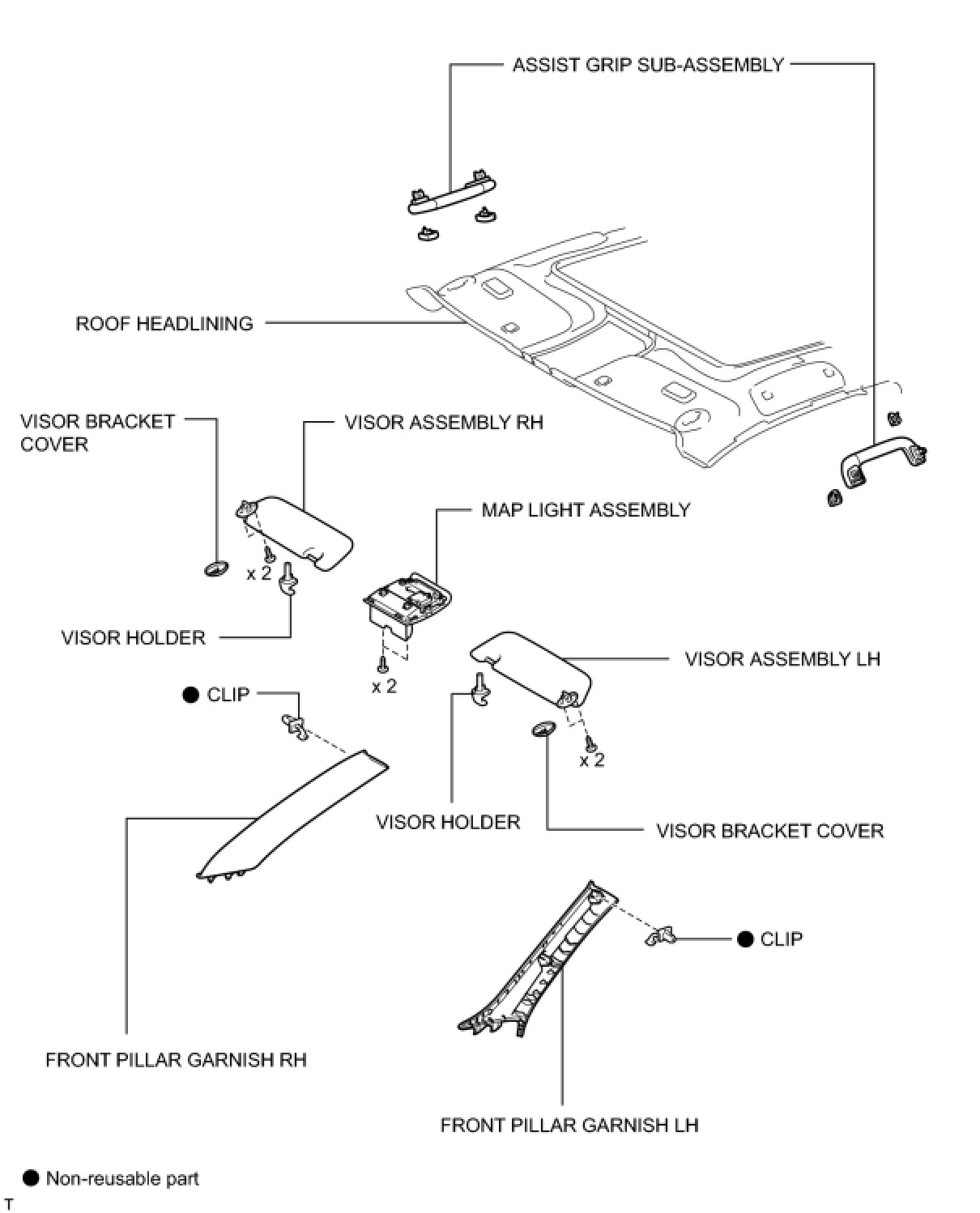 ASSIST GRIP SUB-ASSEMBLY

ROOF HEADLINING

VISOR BRACKET COVER

VISOR ASSEMBLY RH

MAP LIGHT ASSEMBLY

x 2

VISOR HOLDER

x 2

VISOR ASSEMBLY LH

● CLIP

x 2

VISOR HOLDER

VISOR BRACKET COVER

● CLIP

FRONT PILLAR GARNISH RH

FRONT PILLAR GARNISH LH

● Non-reusable part

T