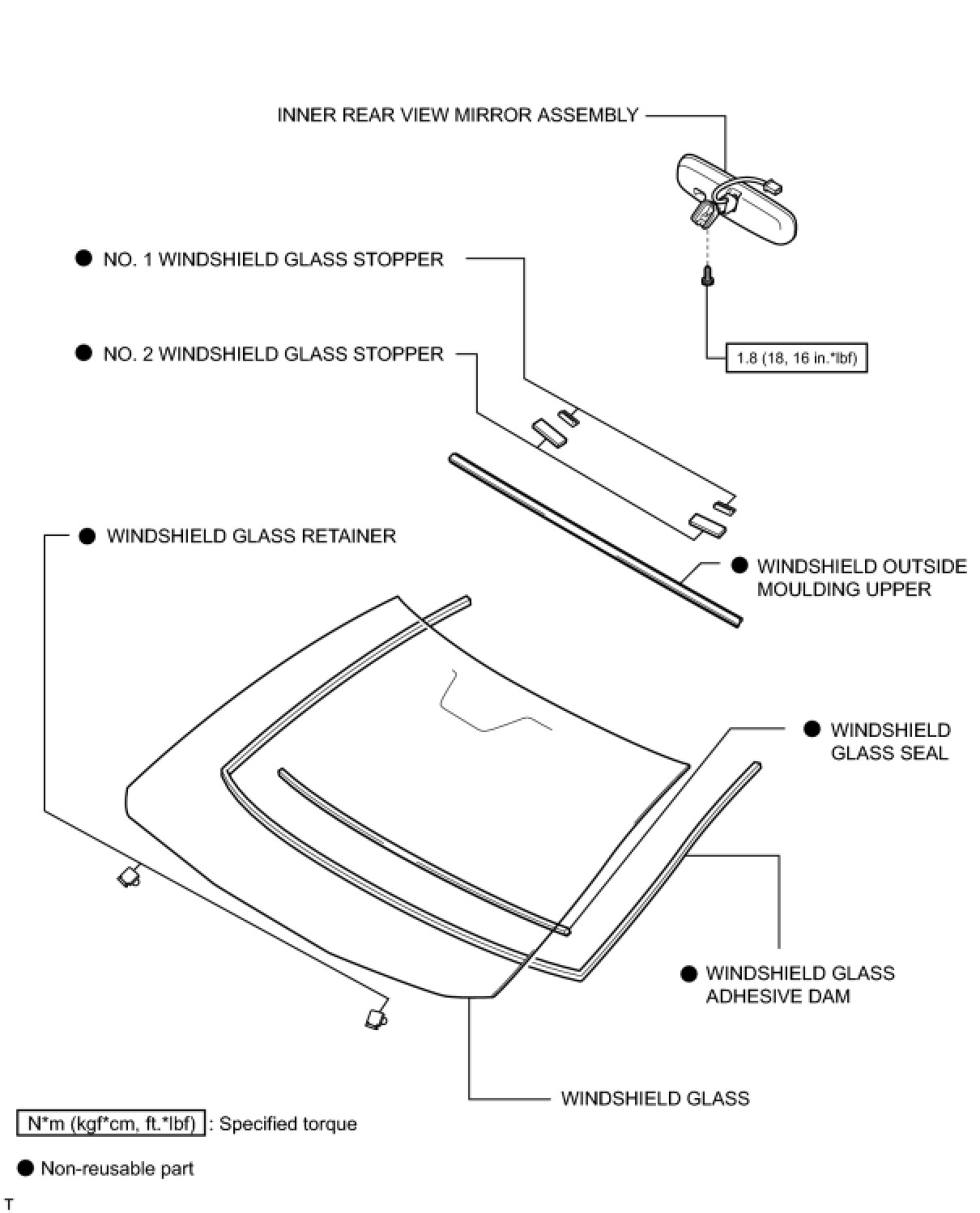 INNER REAR VIEW MIRROR ASSEMBLY

● NO. 1 WINDSHIELD GLASS STOPPER

● NO. 2 WINDSHIELD GLASS STOPPER

1.8 (18, 16 in.*lbf)

● WINDSHIELD GLASS RETAINER

● WINDSHIELD OUTSIDE MOULDING UPPER

● WINDSHIELD GLASS SEAL

● WINDSHIELD GLASS ADHESIVE DAM

WINDSHIELD GLASS

N*m (kgf*cm, ft.*lbf) : Specified torque

● Non-reusable part

T