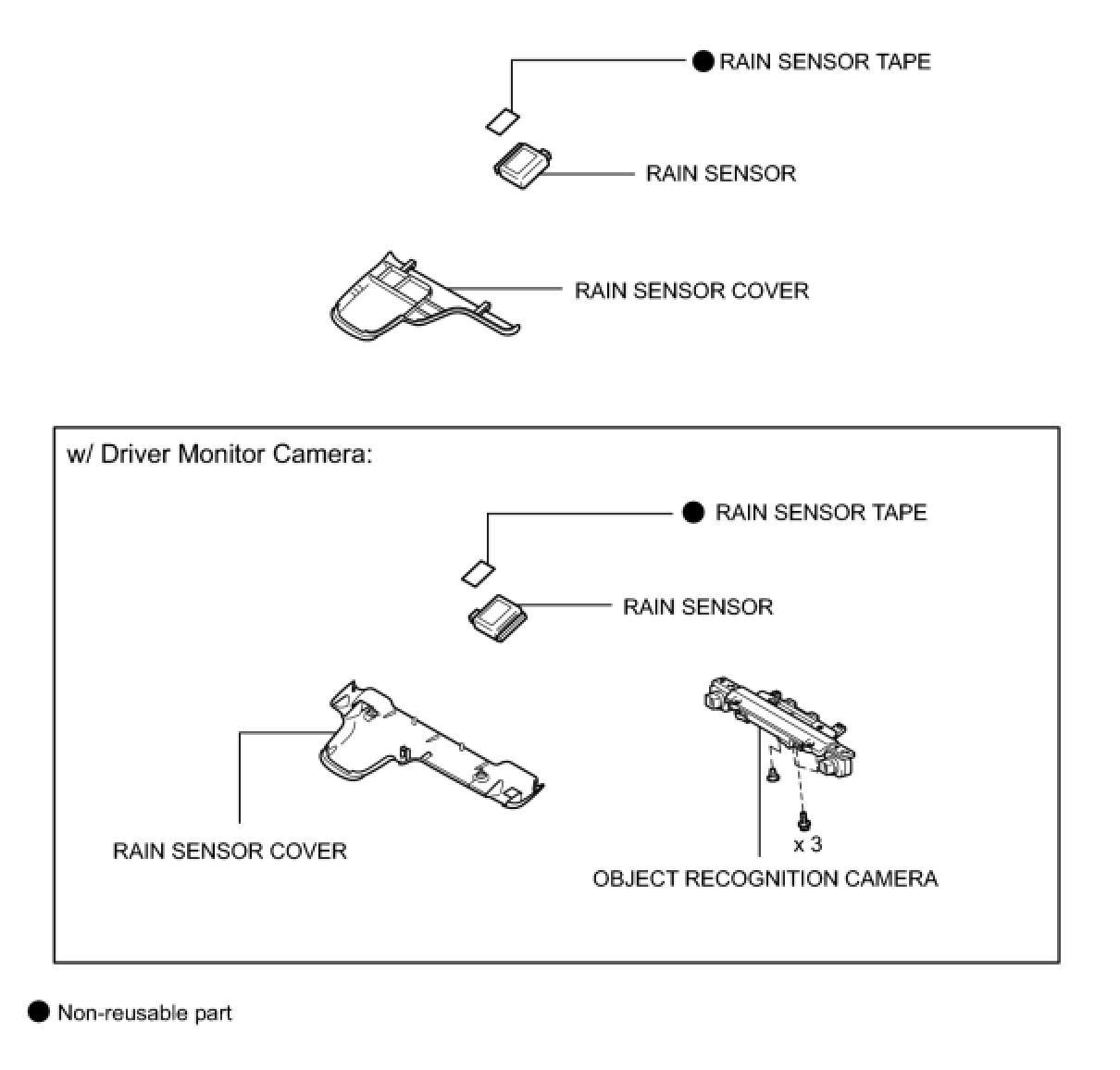 ● RAIN SENSOR TAPE

RAIN SENSOR

RAIN SENSOR COVER

w/ Driver Monitor Camera:

● RAIN SENSOR TAPE

RAIN SENSOR

RAIN SENSOR COVER

x 3

OBJECT RECOGNITION CAMERA

● Non-reusable part