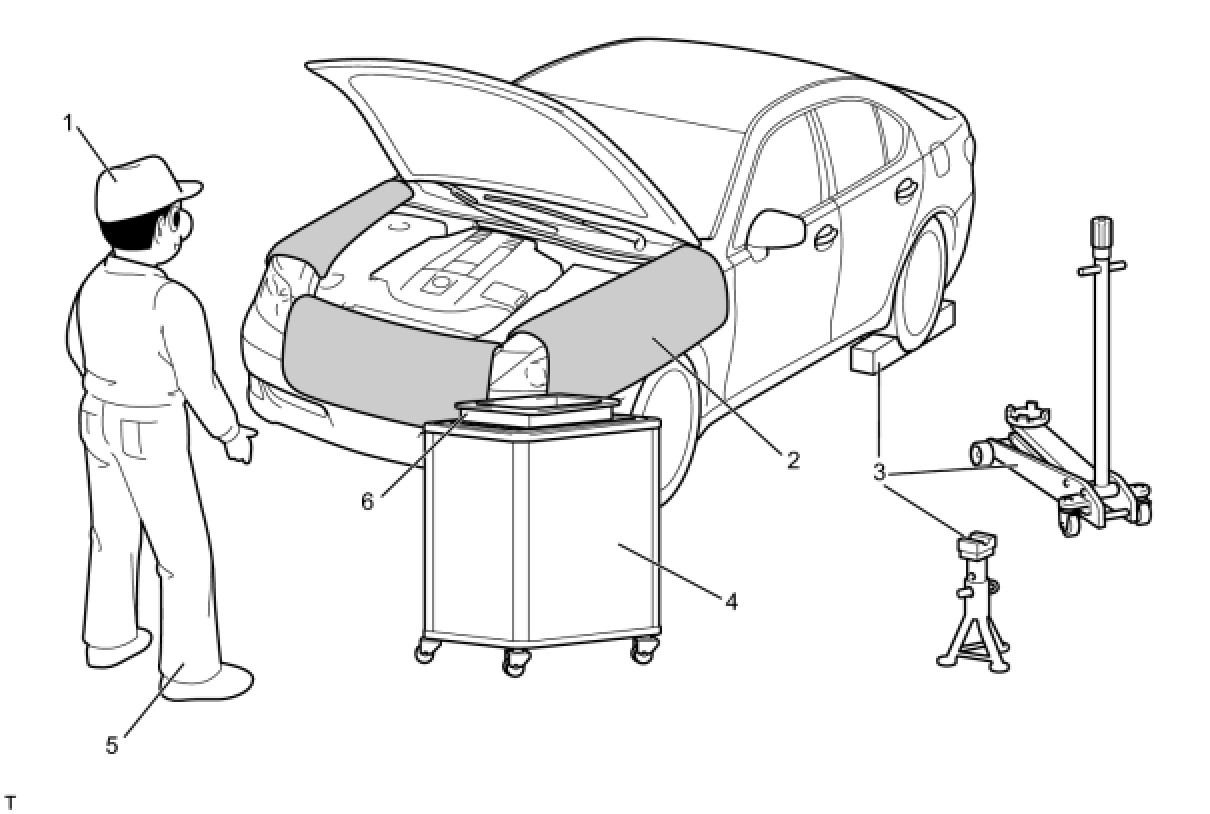 1
2
3
6
4
5
T