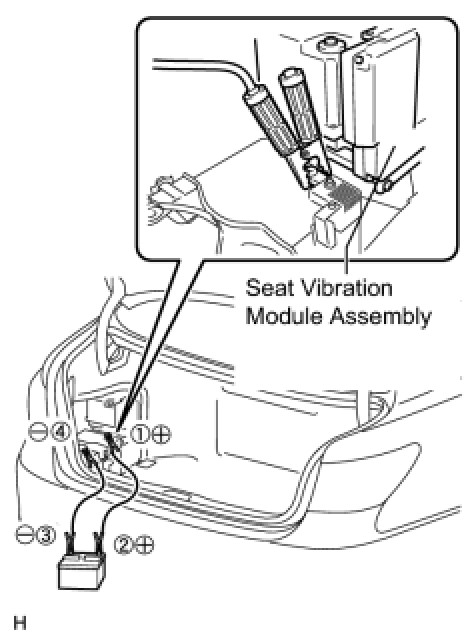 Seat Vibration Module Assembly

⊖④

①⊕

⊖③

②⊕

H