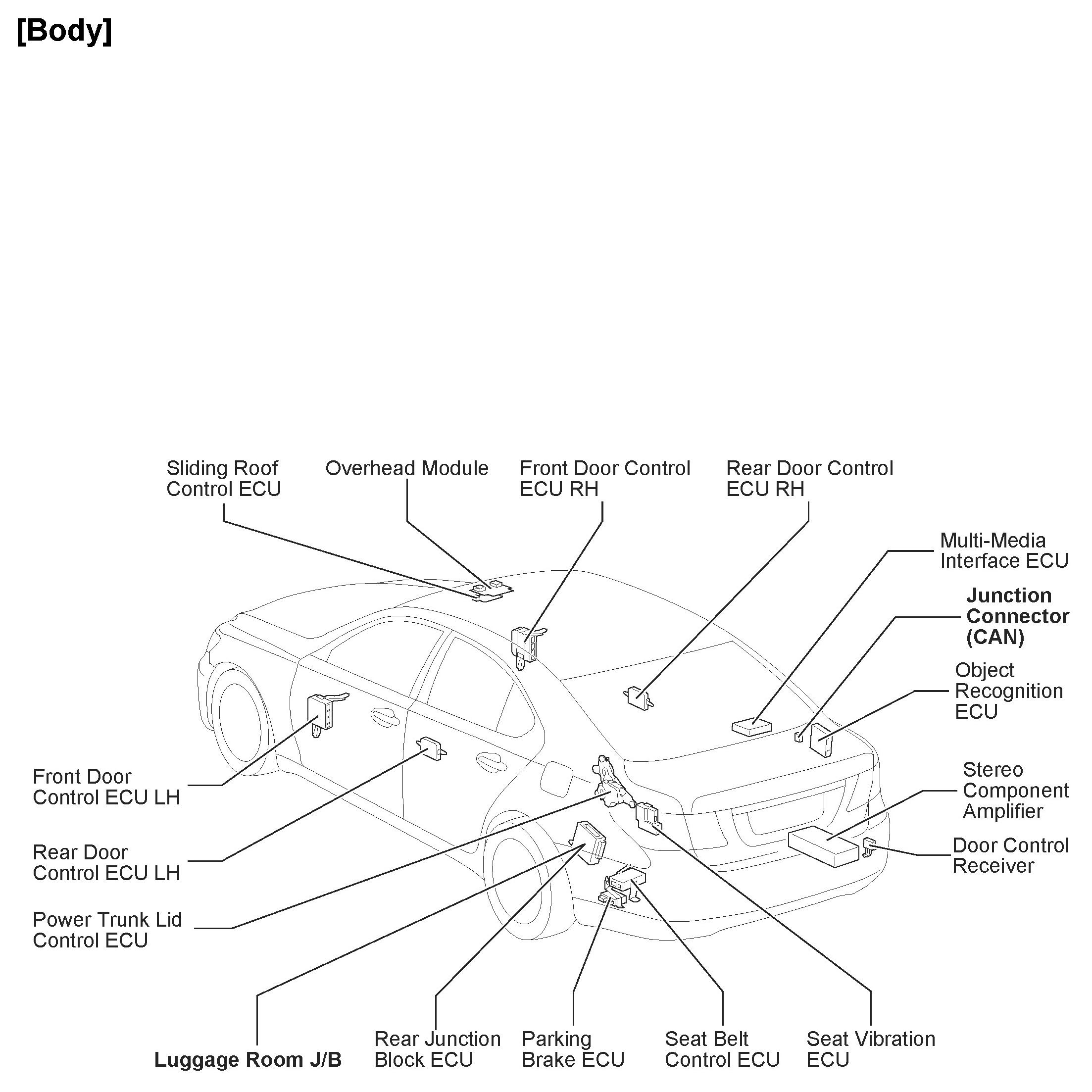 [Body]

Sliding Roof Control ECU

Overhead Module

Front Door Control ECU RH

Rear Door Control ECU RH

Multi-Media Interface ECU

Junction Connector (CAN)

Object Recognition ECU

Stereo Component Amplifier

Door Control Receiver

Front Door Control ECU LH

Rear Door Control ECU LH

Power Trunk Lid Control ECU

Luggage Room J/B

Rear Junction Block ECU

Parking Brake ECU

Seat Belt Control ECU

Seat Vibration ECU