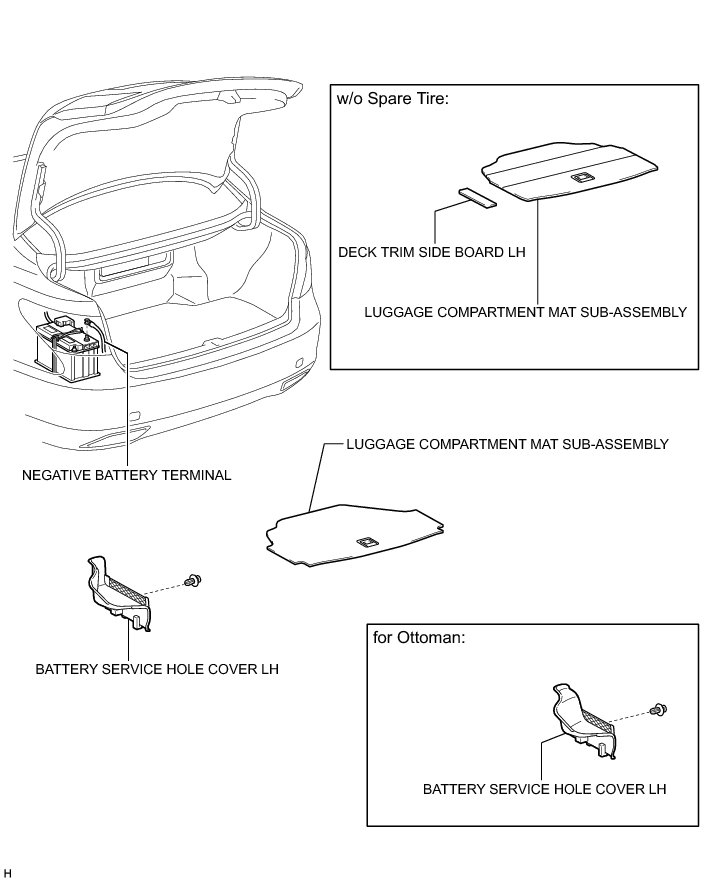 w/o Spare Tire:

DECK TRIM SIDE BOARD LH

LUGGAGE COMPARTMENT MAT SUB-ASSEMBLY

NEGATIVE BATTERY TERMINAL

LUGGAGE COMPARTMENT MAT SUB-ASSEMBLY

BATTERY SERVICE HOLE COVER LH

for Ottoman:

BATTERY SERVICE HOLE COVER LH

H