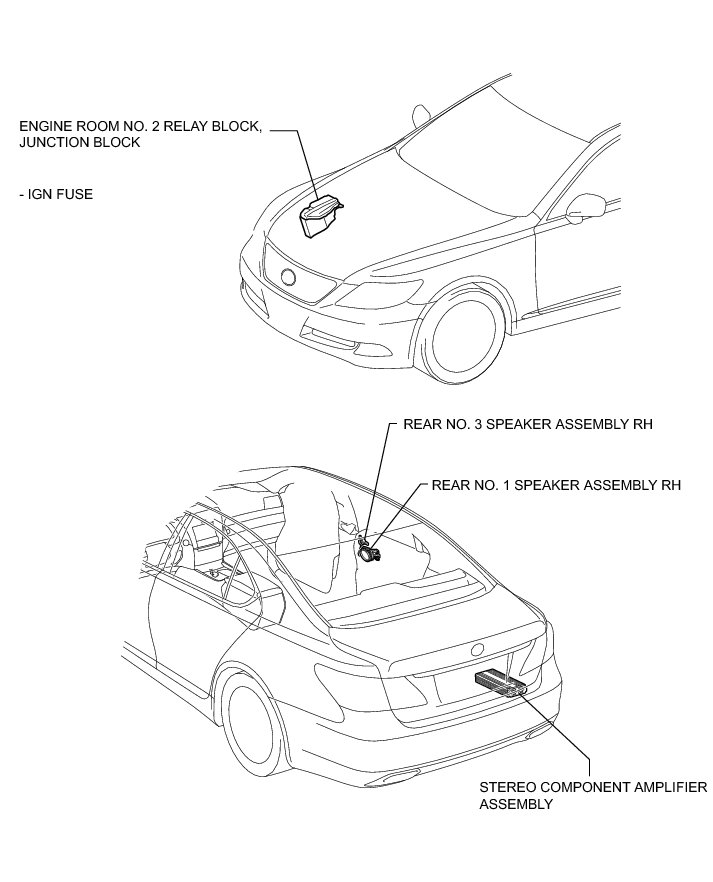 ENGINE ROOM NO. 2 RELAY BLOCK, JUNCTION BLOCK

- IGN FUSE

REAR NO. 3 SPEAKER ASSEMBLY RH

REAR NO. 1 SPEAKER ASSEMBLY RH

STEREO COMPONENT AMPLIFIER ASSEMBLY