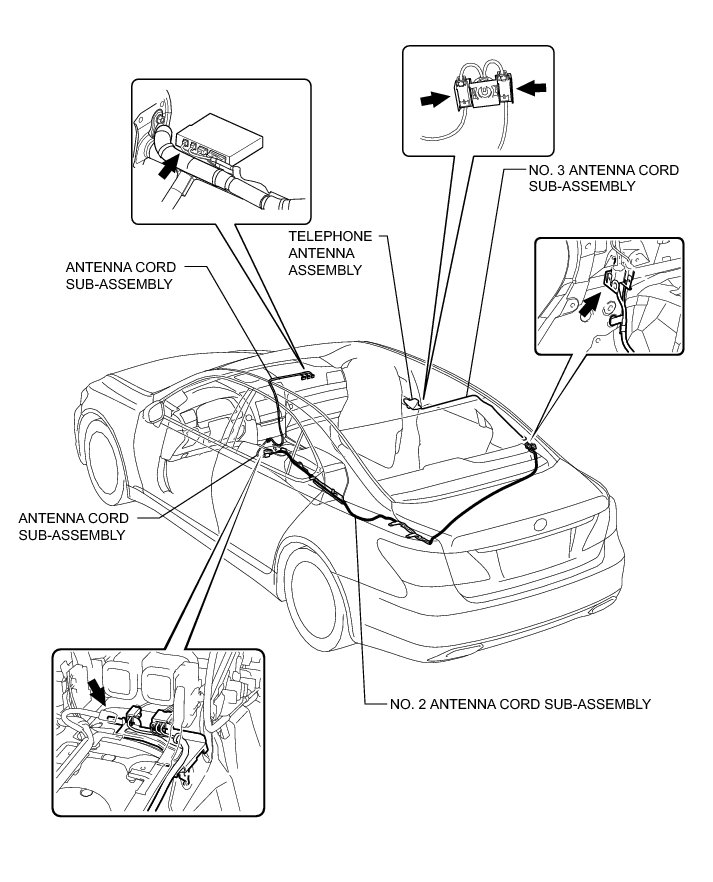 NO. 3 ANTENNA CORD SUB-ASSEMBLY

TELEPHONE ANTENNA ASSEMBLY

ANTENNA CORD SUB-ASSEMBLY

ANTENNA CORD SUB-ASSEMBLY

NO. 2 ANTENNA CORD SUB-ASSEMBLY