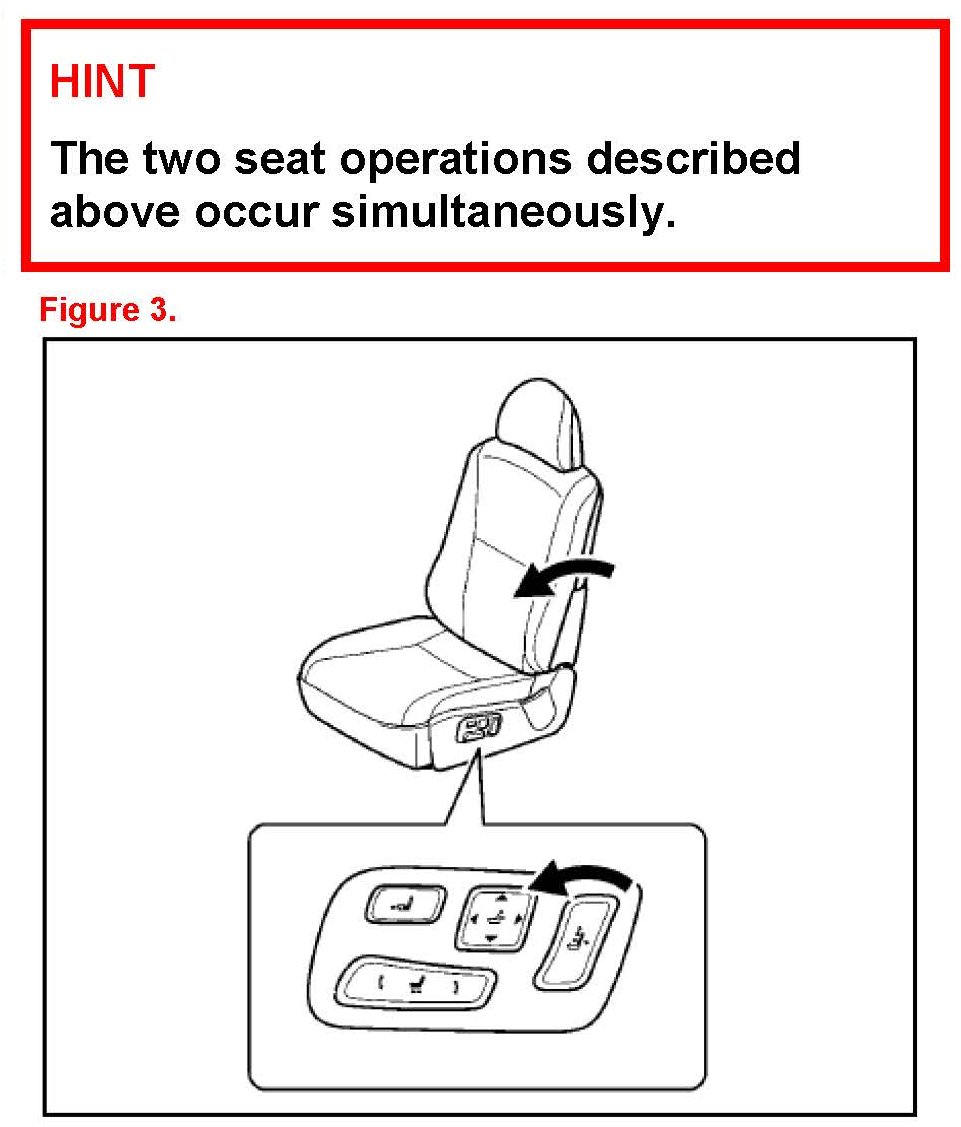 HINT

The two seat operations described above occur simultaneously.

Figure 3.