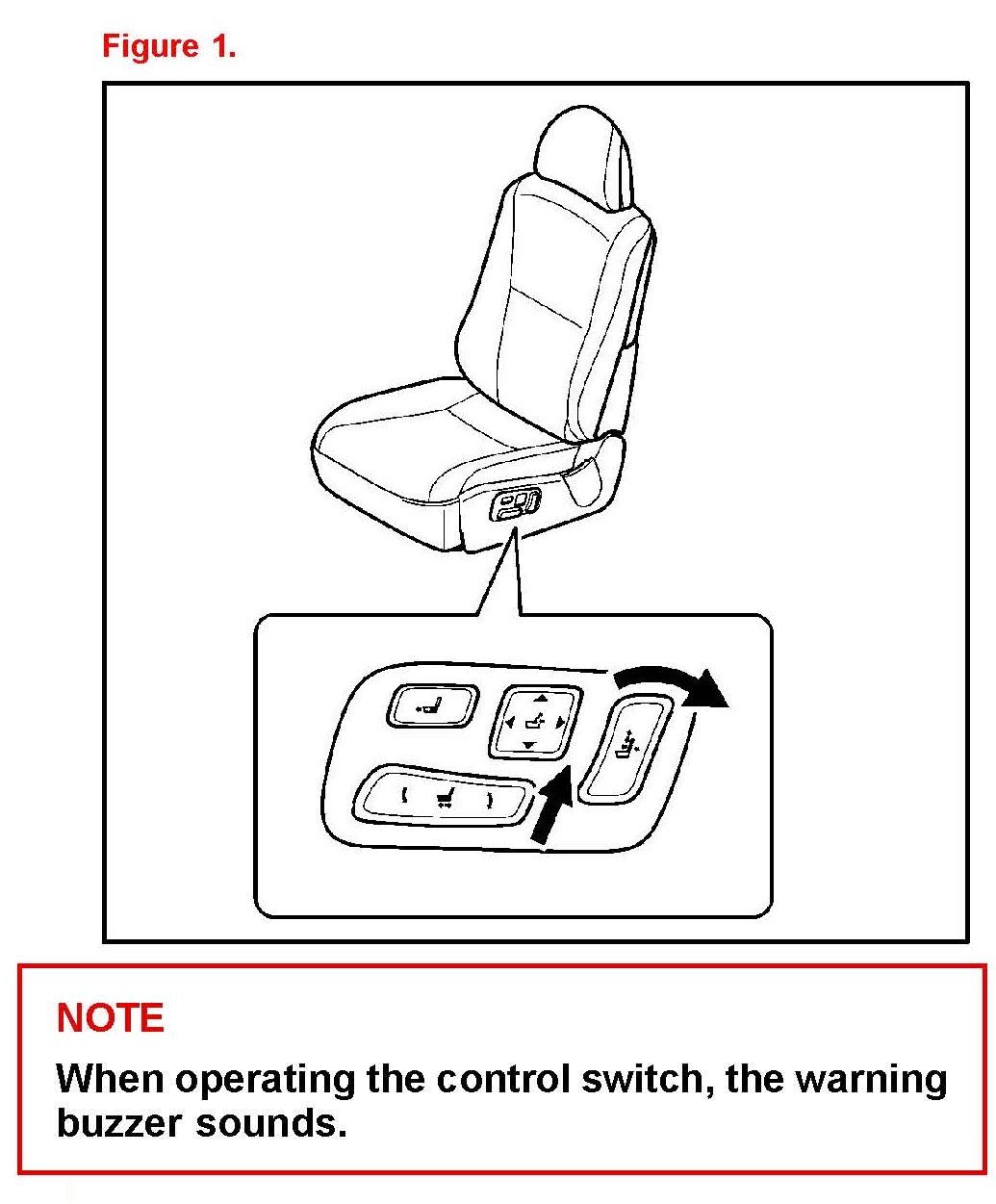 Figure 1.

NOTE

When operating the control switch, the warning buzzer sounds.