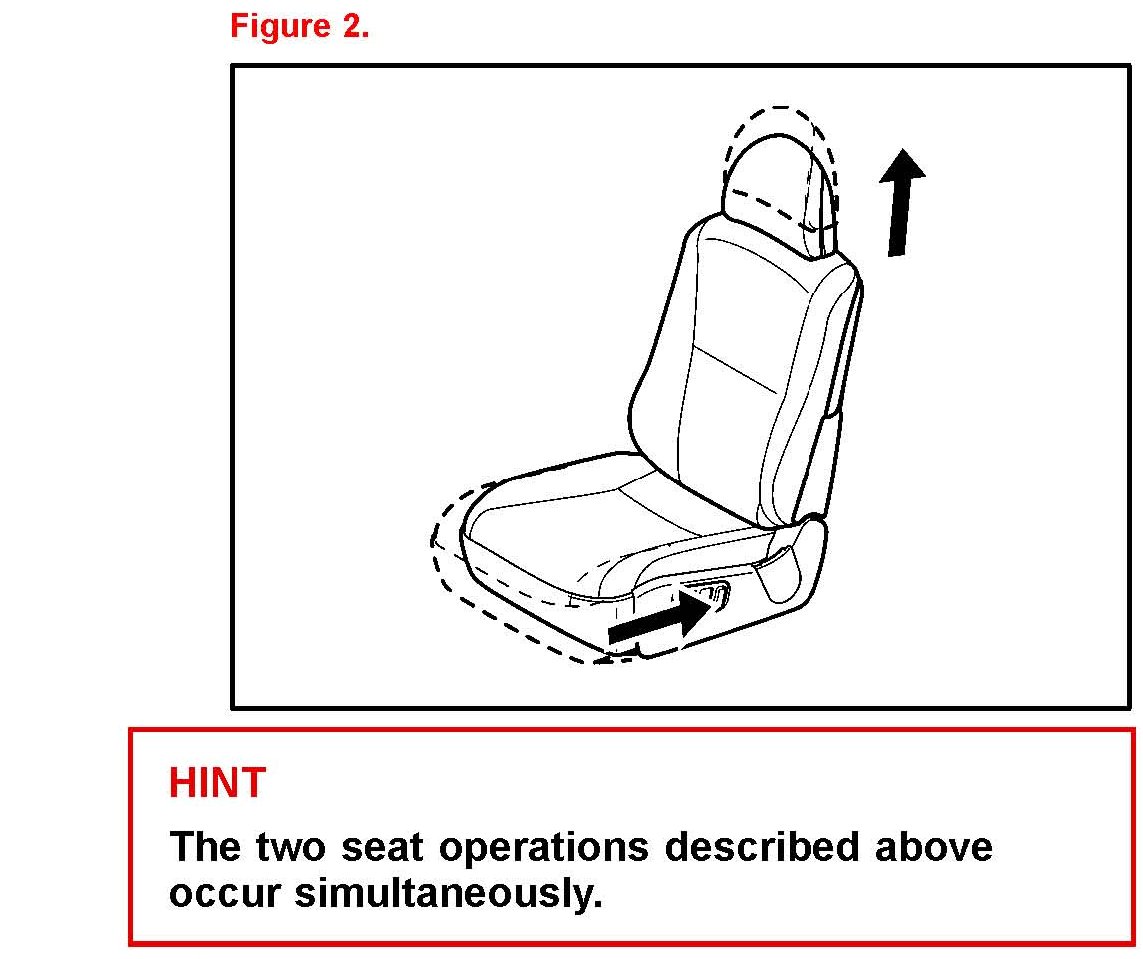 Figure 2.

HINT

The two seat operations described above occur simultaneously.