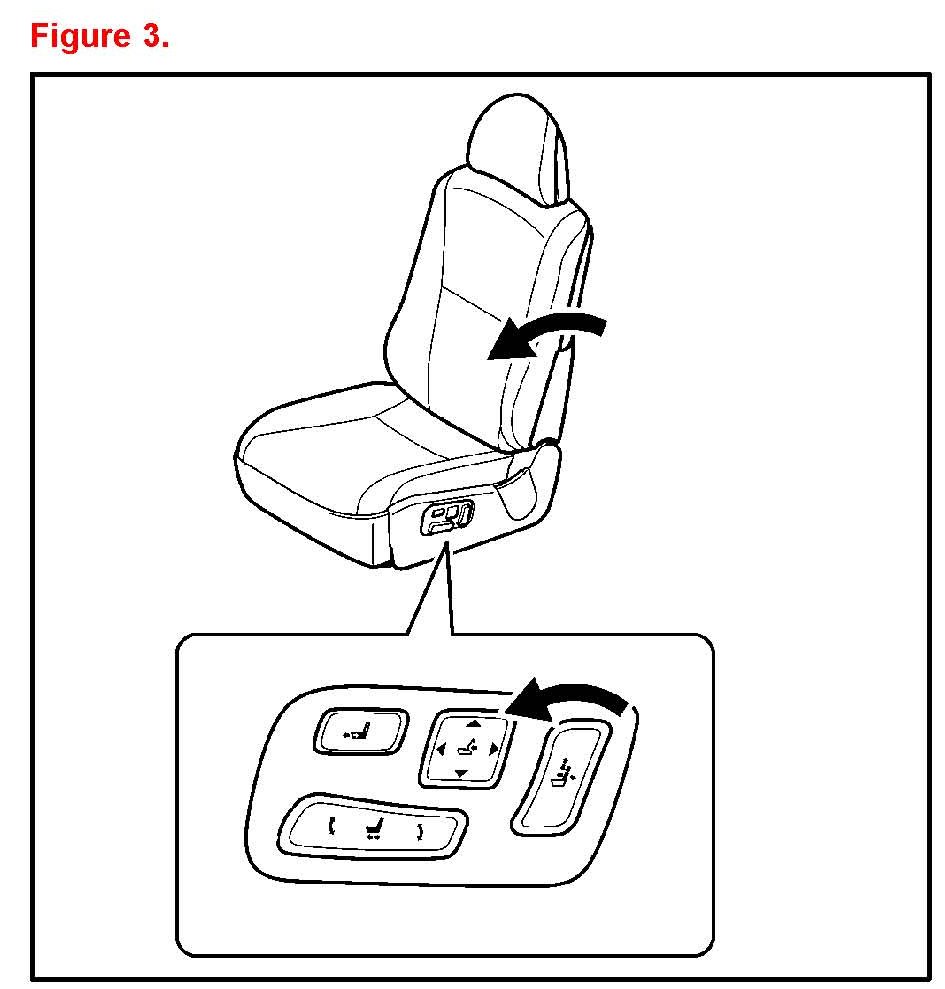 Figure 3.