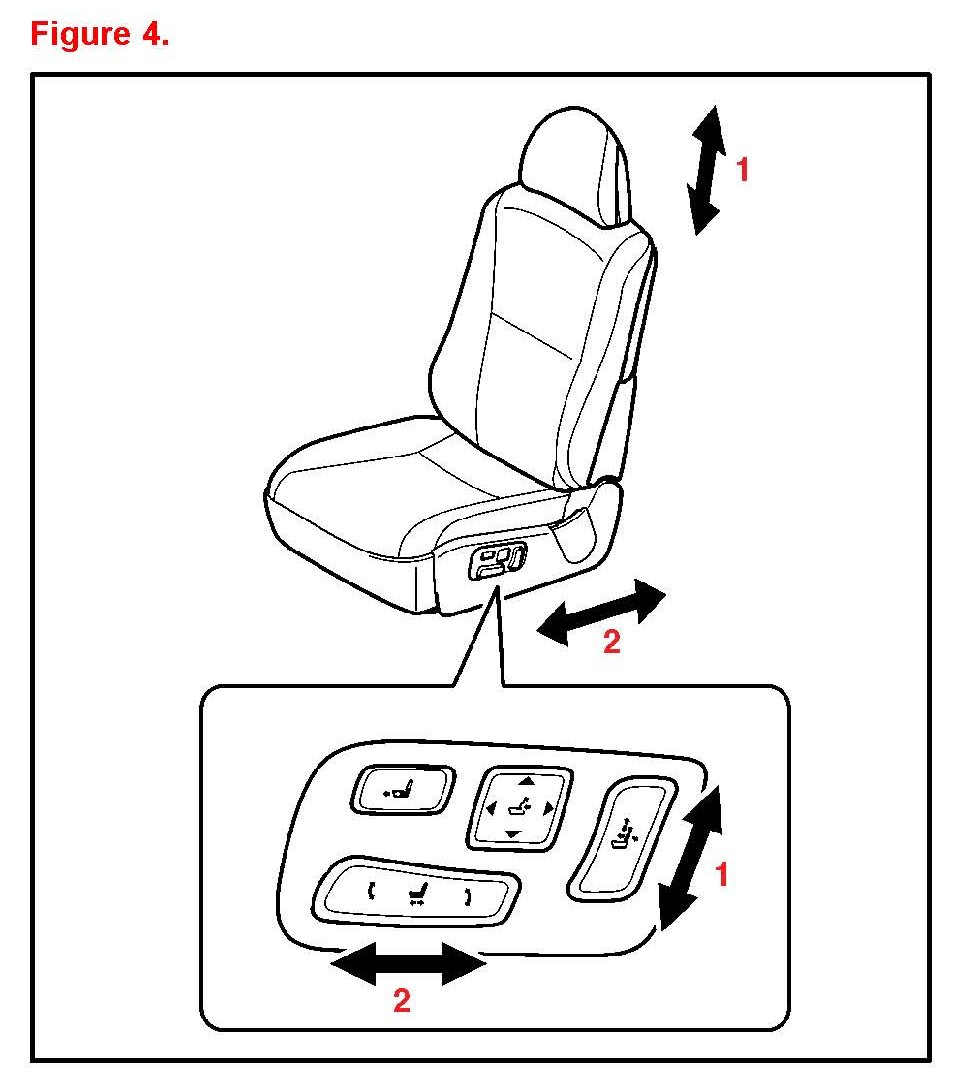 Figure 4.

1

2

1

2