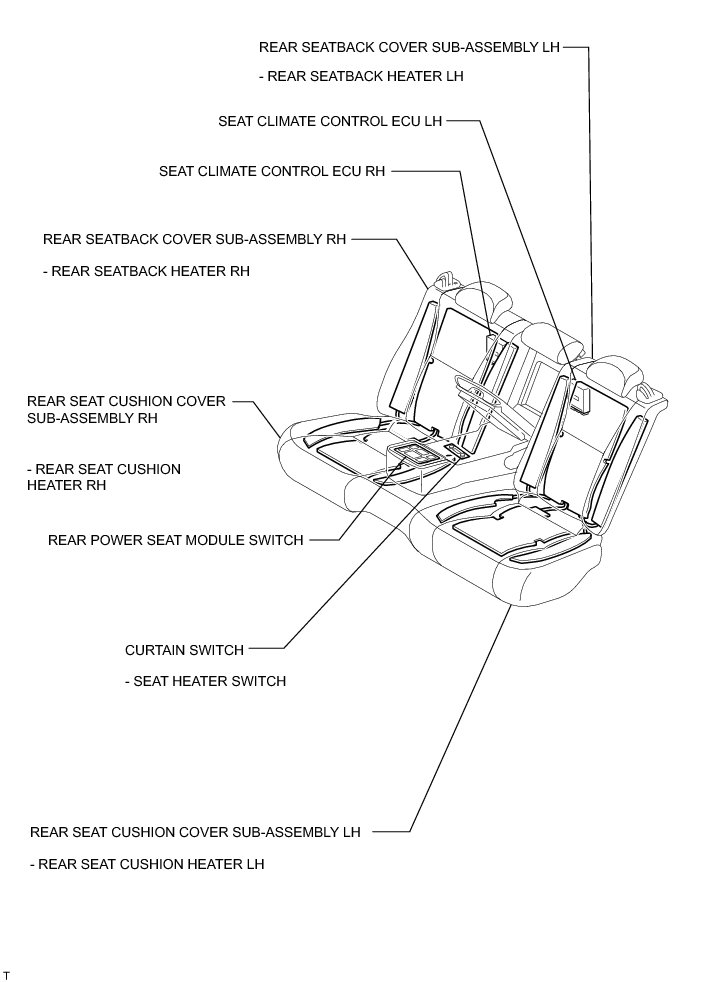 REAR SEATBACK COVER SUB-ASSEMBLY LH

- REAR SEATBACK HEATER LH

SEAT CLIMATE CONTROL ECU LH

SEAT CLIMATE CONTROL ECU RH

REAR SEATBACK COVER SUB-ASSEMBLY RH

- REAR SEATBACK HEATER RH

REAR SEAT CUSHION COVER SUB-ASSEMBLY RH

- REAR SEAT CUSHION HEATER RH

REAR POWER SEAT MODULE SWITCH

CURTAIN SWITCH

- SEAT HEATER SWITCH

REAR SEAT CUSHION COVER SUB-ASSEMBLY LH

- REAR SEAT CUSHION HEATER LH

T