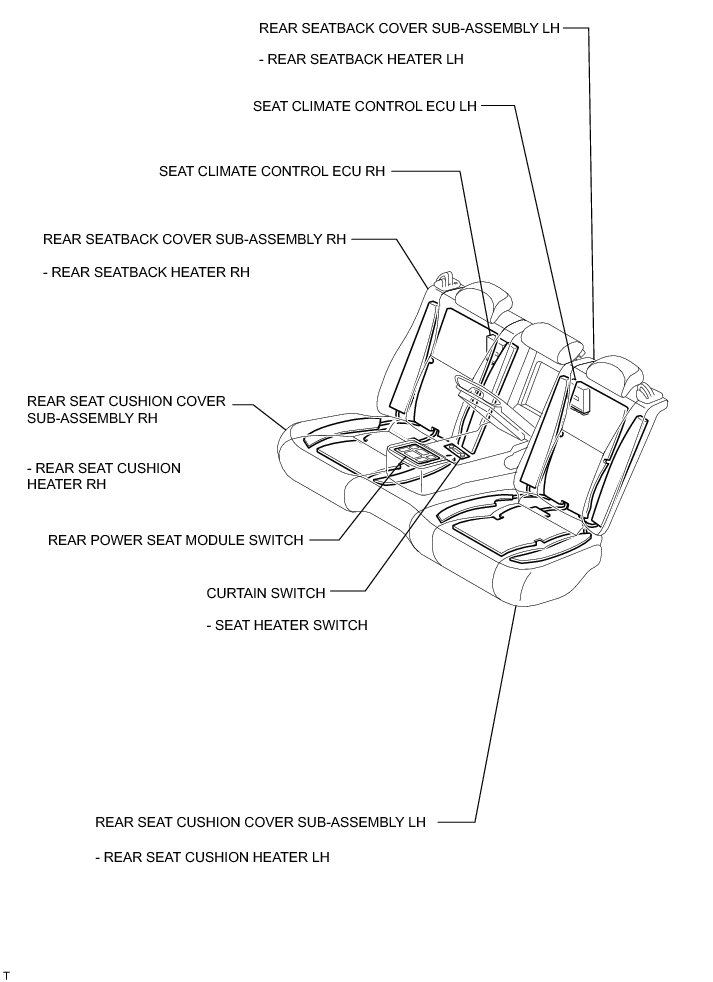 REAR SEATBACK COVER SUB-ASSEMBLY LH

- REAR SEATBACK HEATER LH

SEAT CLIMATE CONTROL ECU LH

SEAT CLIMATE CONTROL ECU RH

REAR SEATBACK COVER SUB-ASSEMBLY RH

- REAR SEATBACK HEATER RH

REAR SEAT CUSHION COVER SUB-ASSEMBLY RH

- REAR SEAT CUSHION HEATER RH

REAR POWER SEAT MODULE SWITCH

CURTAIN SWITCH

- SEAT HEATER SWITCH

REAR SEAT CUSHION COVER SUB-ASSEMBLY LH

- REAR SEAT CUSHION HEATER LH

T