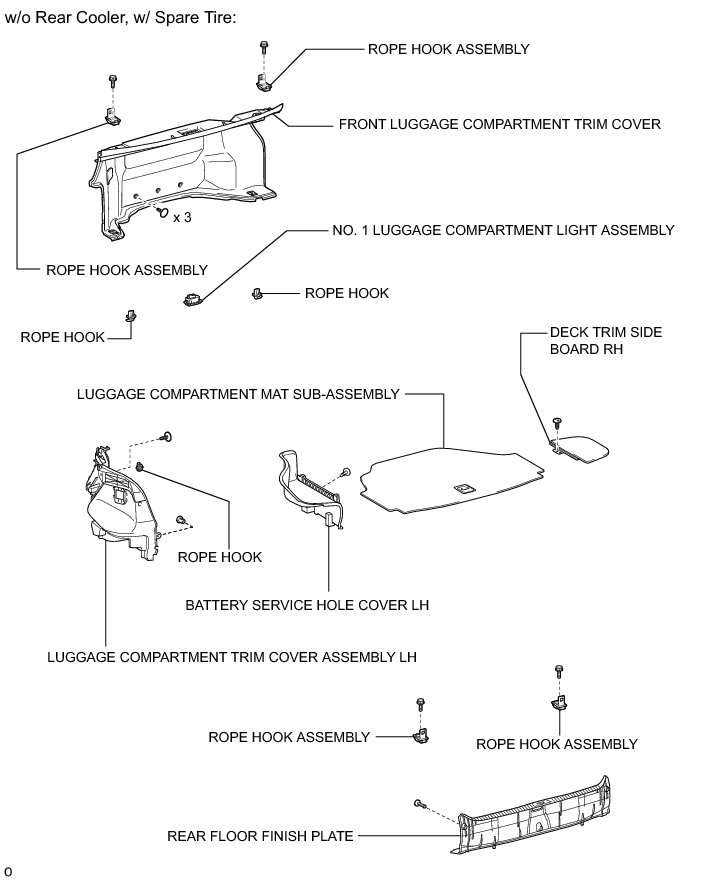 w/o Rear Cooler, w/ Spare Tire:

ROPE HOOK ASSEMBLY

FRONT LUGGAGE COMPARTMENT TRIM COVER

x 3

NO. 1 LUGGAGE COMPARTMENT LIGHT ASSEMBLY

ROPE HOOK ASSEMBLY

ROPE HOOK

ROPE HOOK

DECK TRIM SIDE BOARD RH

LUGGAGE COMPARTMENT MAT SUB-ASSEMBLY

ROPE HOOK

BATTERY SERVICE HOLE COVER LH

LUGGAGE COMPARTMENT TRIM COVER ASSEMBLY LH

ROPE HOOK ASSEMBLY

ROPE HOOK ASSEMBLY

REAR FLOOR FINISH PLATE

o