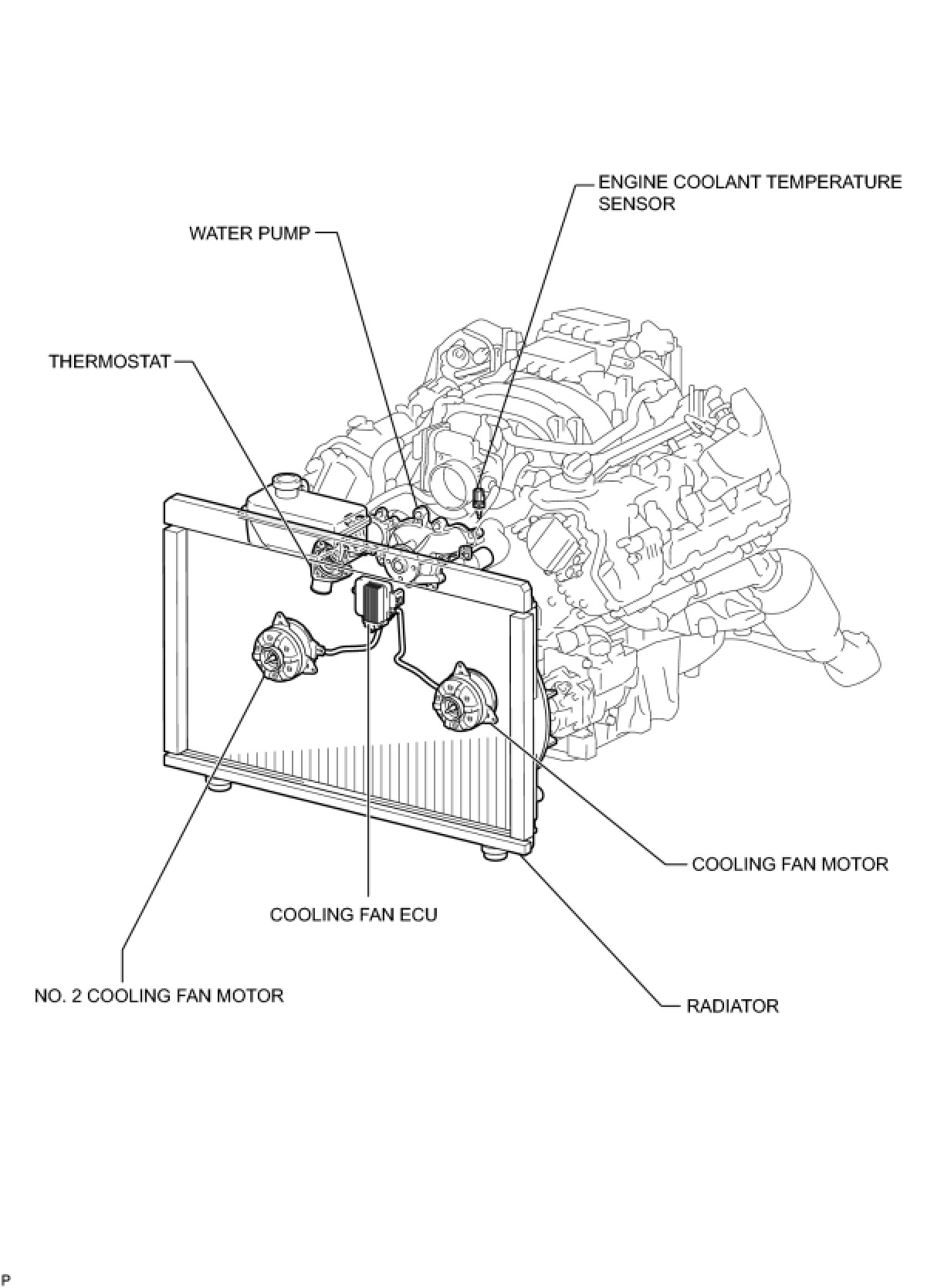 ENGINE COOLANT TEMPERATURE SENSOR

WATER PUMP

THERMOSTAT

COOLING FAN MOTOR

COOLING FAN ECU

NO. 2 COOLING FAN MOTOR

RADIATOR

P