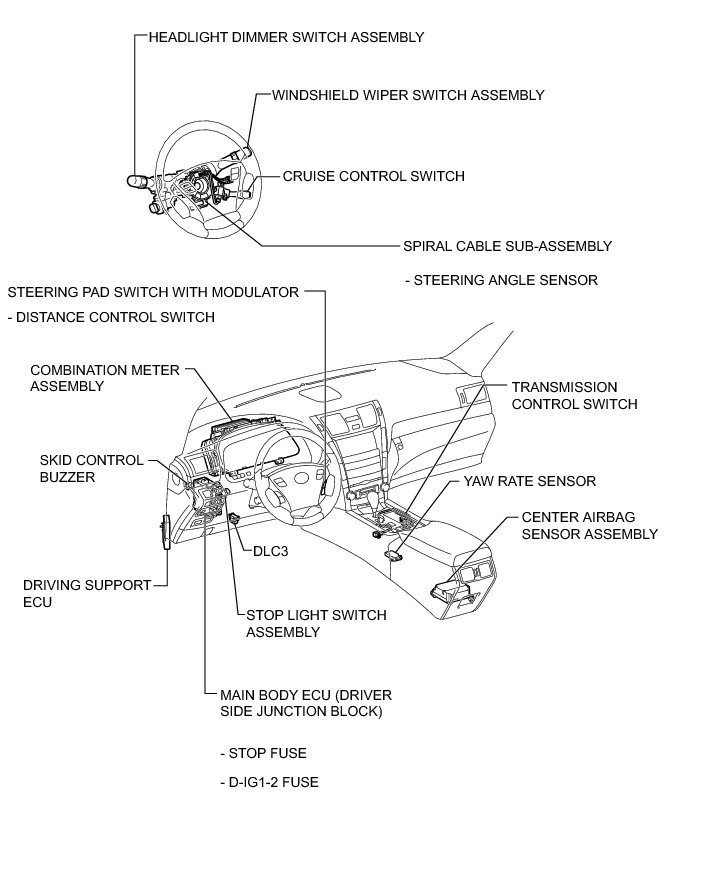 HEADLIGHT DIMMER SWITCH ASSEMBLY

WINDSHIELD WIPER SWITCH ASSEMBLY

CRUISE CONTROL SWITCH

SPIRAL CABLE SUB-ASSEMBLY

- STEERING ANGLE SENSOR

STEERING PAD SWITCH WITH MODULATOR

- DISTANCE CONTROL SWITCH

COMBINATION METER ASSEMBLY

TRANSMISSION CONTROL SWITCH

SKID CONTROL BUZZER

YAW RATE SENSOR

CENTER AIRBAG SENSOR ASSEMBLY

DLC3

DRIVING SUPPORT ECU

STOP LIGHT SWITCH ASSEMBLY

MAIN BODY ECU (DRIVER SIDE JUNCTION BLOCK)

- STOP FUSE

- D-IG1-2 FUSE