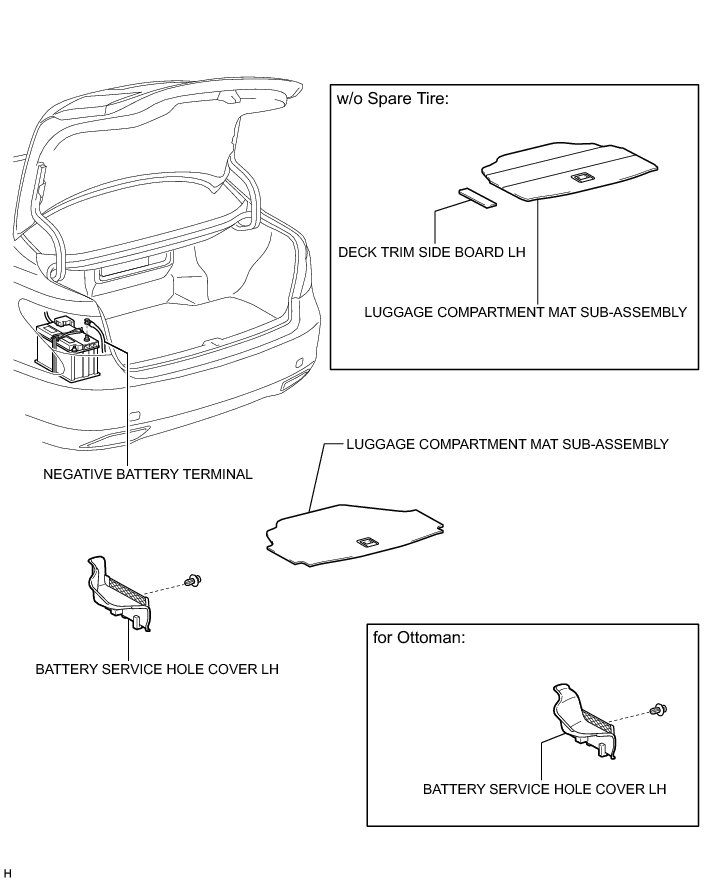 w/o Spare Tire:

DECK TRIM SIDE BOARD LH

LUGGAGE COMPARTMENT MAT SUB-ASSEMBLY

NEGATIVE BATTERY TERMINAL

LUGGAGE COMPARTMENT MAT SUB-ASSEMBLY

BATTERY SERVICE HOLE COVER LH

for Ottoman:

BATTERY SERVICE HOLE COVER LH

H