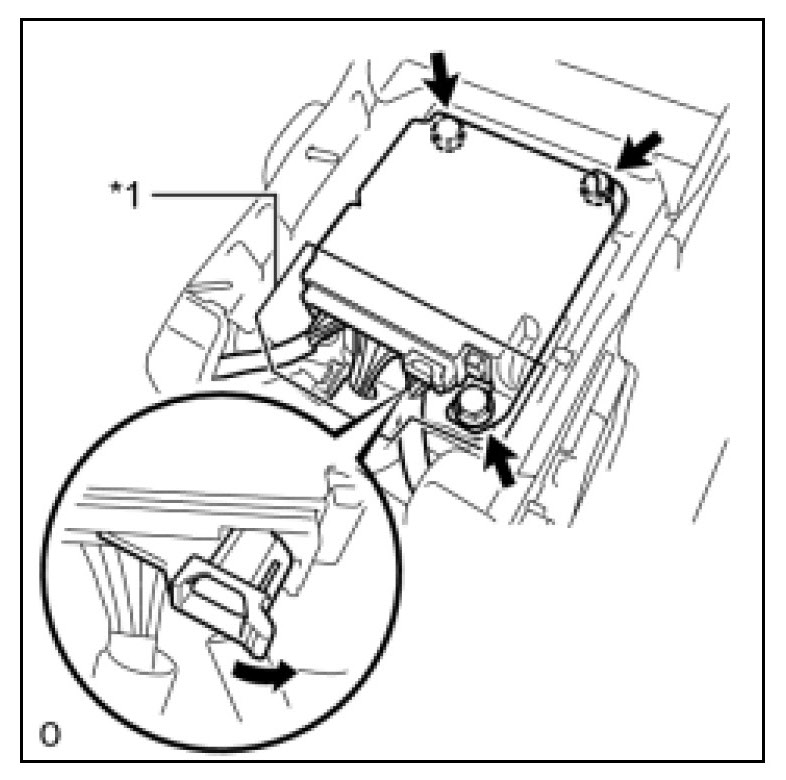 *1

O