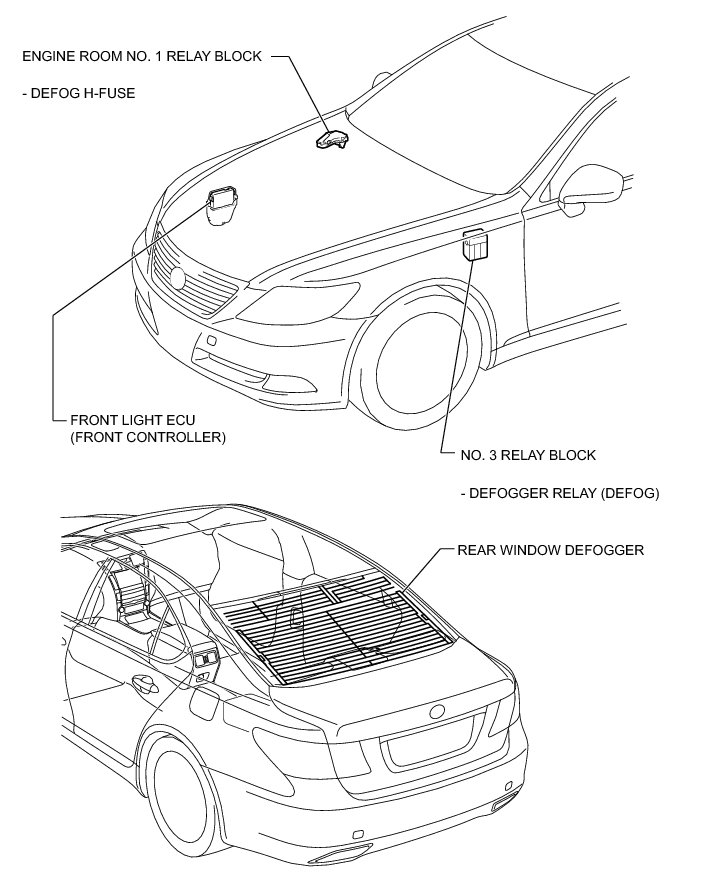 ENGINE ROOM NO. 1 RELAY BLOCK

- DEFOG H-FUSE

FRONT LIGHT ECU
(FRONT CONTROLLER)

NO. 3 RELAY BLOCK

- DEFOGGER RELAY (DEFOG)

REAR WINDOW DEFOGGER