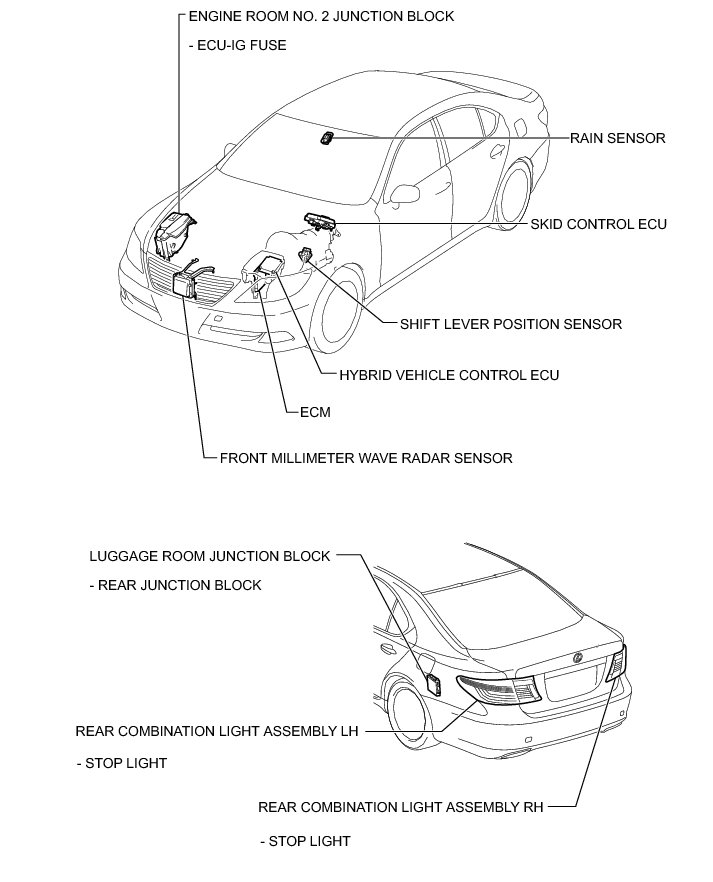 ENGINE ROOM NO. 2 JUNCTION BLOCK

- ECU-IG FUSE

RAIN SENSOR

SKID CONTROL ECU

SHIFT LEVER POSITION SENSOR

HYBRID VEHICLE CONTROL ECU

ECM

FRONT MILLIMETER WAVE RADAR SENSOR

LUGGAGE ROOM JUNCTION BLOCK

- REAR JUNCTION BLOCK

REAR COMBINATION LIGHT ASSEMBLY LH

- STOP LIGHT

REAR COMBINATION LIGHT ASSEMBLY RH

- STOP LIGHT