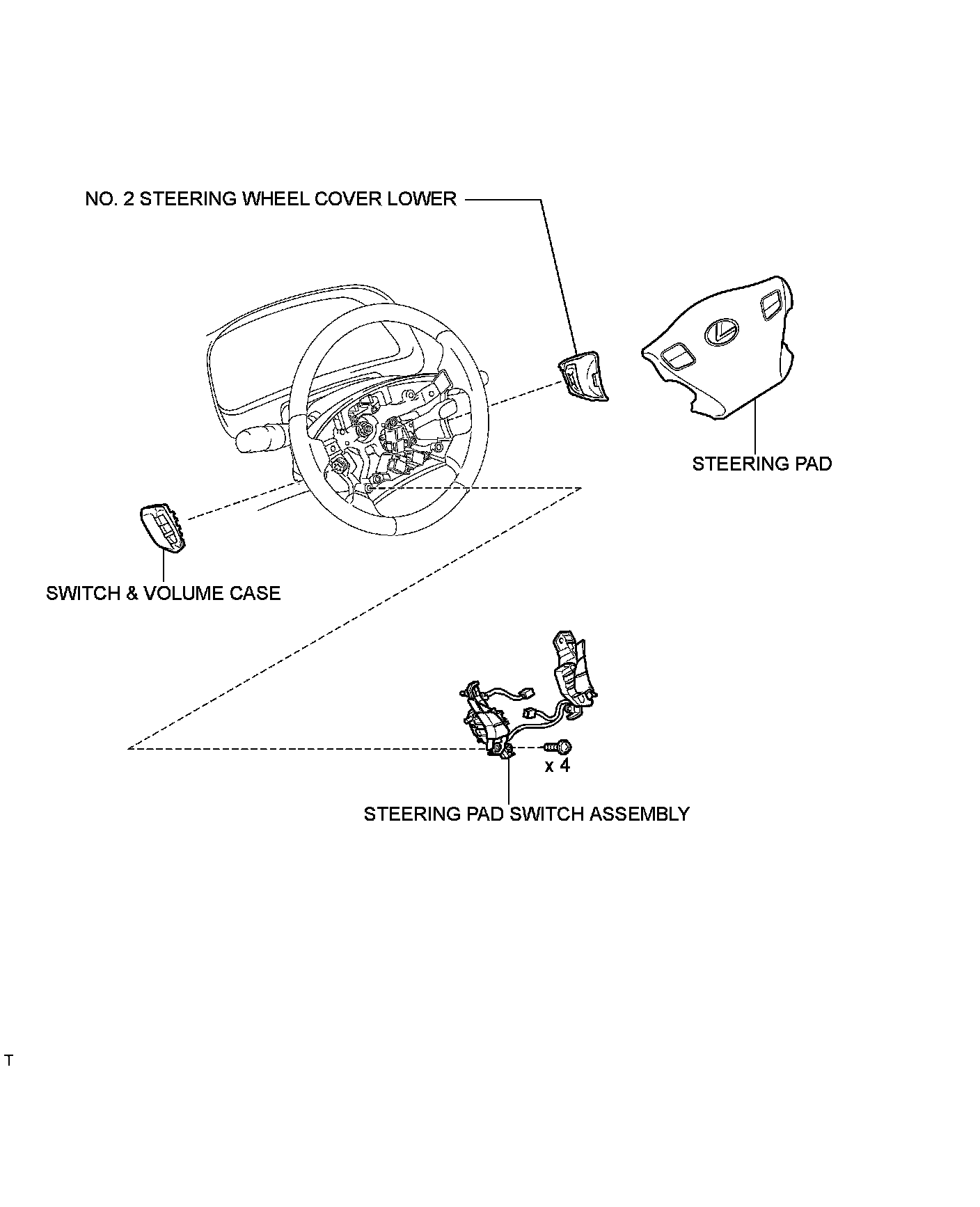 NO. 2 STEERING WHEEL COVER LOWER

STEERING PAD

SWITCH & VOLUME CASE

x 4

STEERING PAD SWITCH ASSEMBLY

T