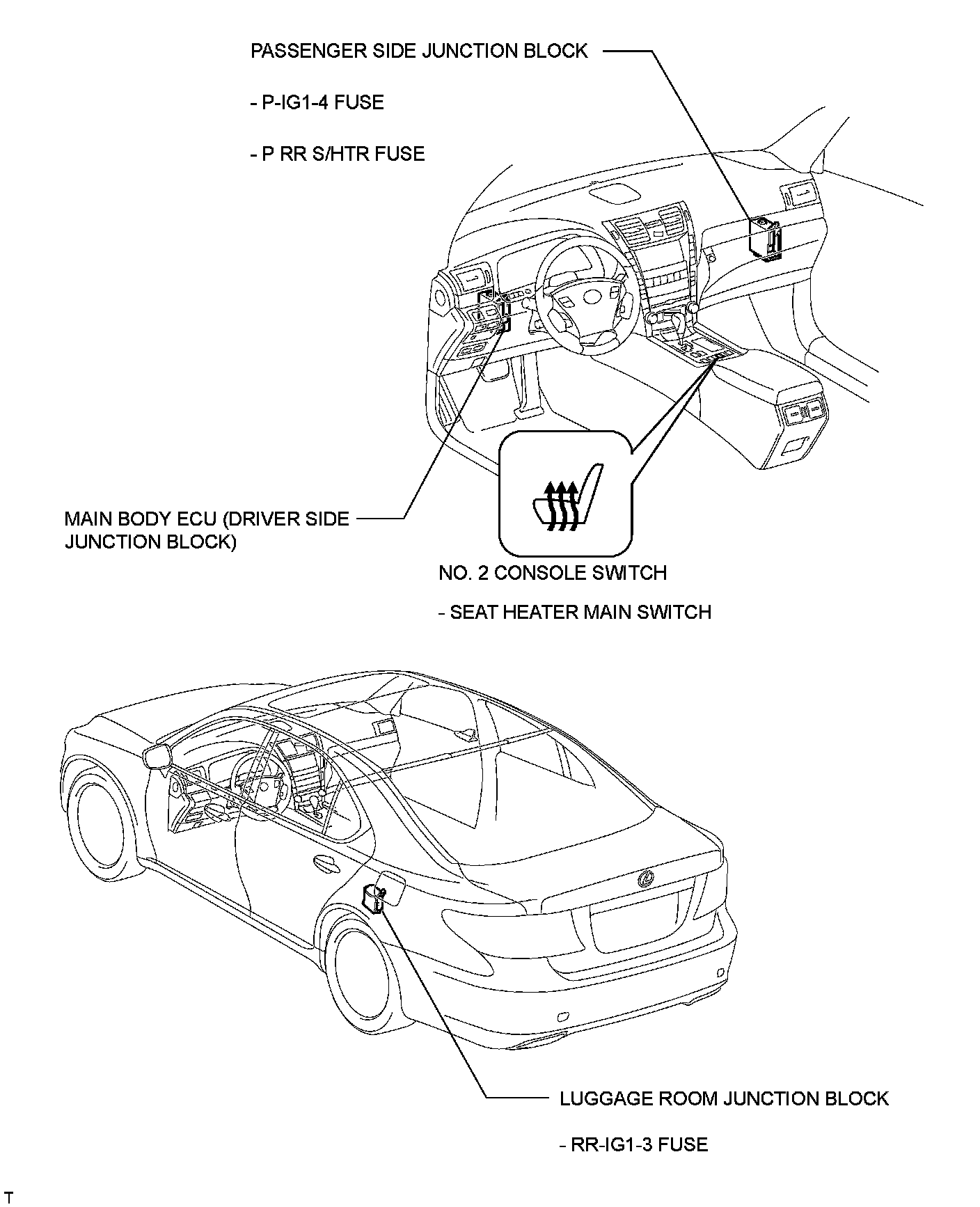 PASSENGER SIDE JUNCTION BLOCK

- P-IG1-4 FUSE

- P RR S/HTR FUSE

MAIN BODY ECU (DRIVER SIDE JUNCTION BLOCK)

NO. 2 CONSOLE SWITCH

- SEAT HEATER MAIN SWITCH

LUGGAGE ROOM JUNCTION BLOCK

- RR-IG1-3 FUSE

T