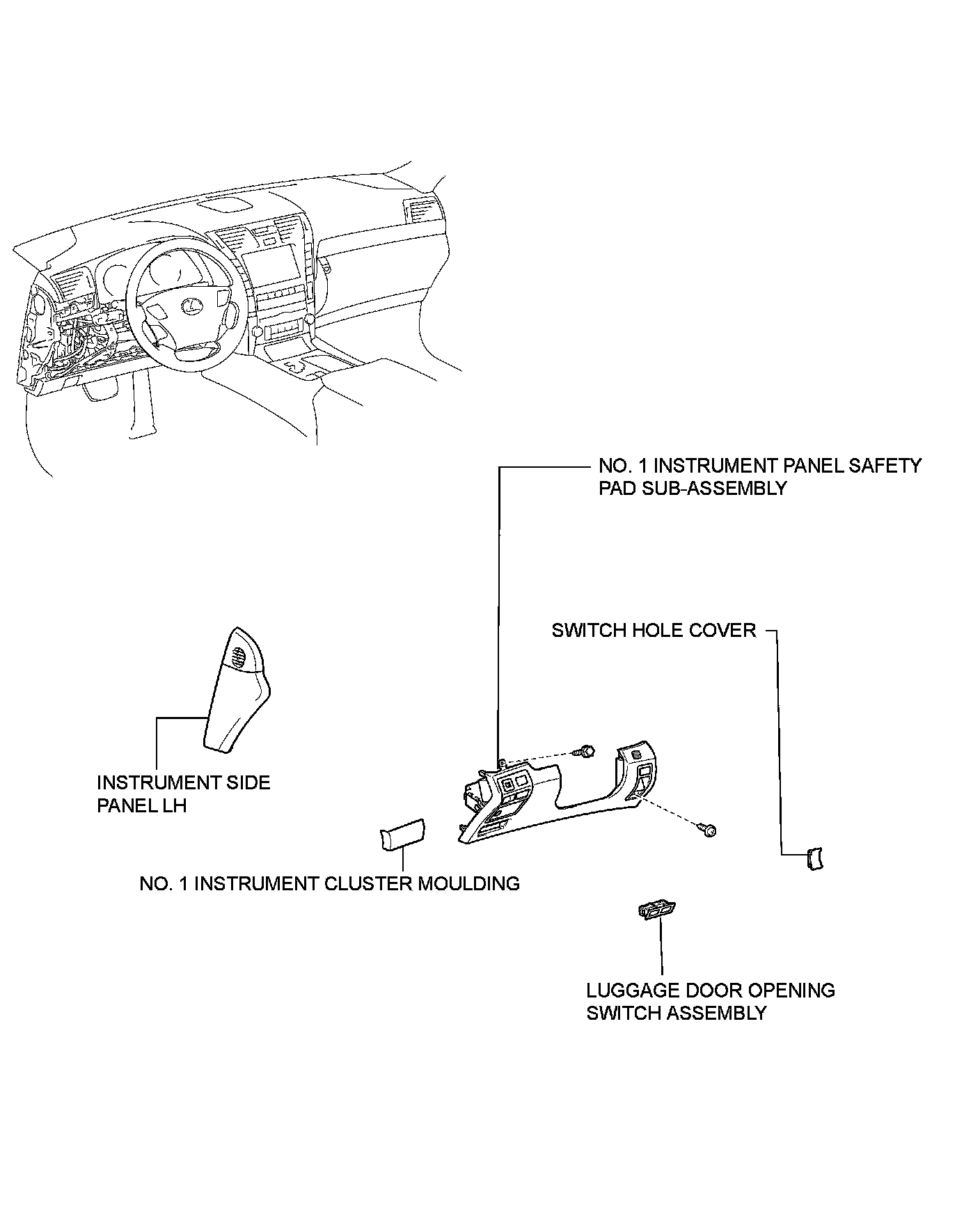 NO. 1 INSTRUMENT PANEL SAFETY PAD SUB-ASSEMBLY

SWITCH HOLE COVER

INSTRUMENT SIDE PANEL LH

NO. 1 INSTRUMENT CLUSTER MOULDING

LUGGAGE DOOR OPENING SWITCH ASSEMBLY