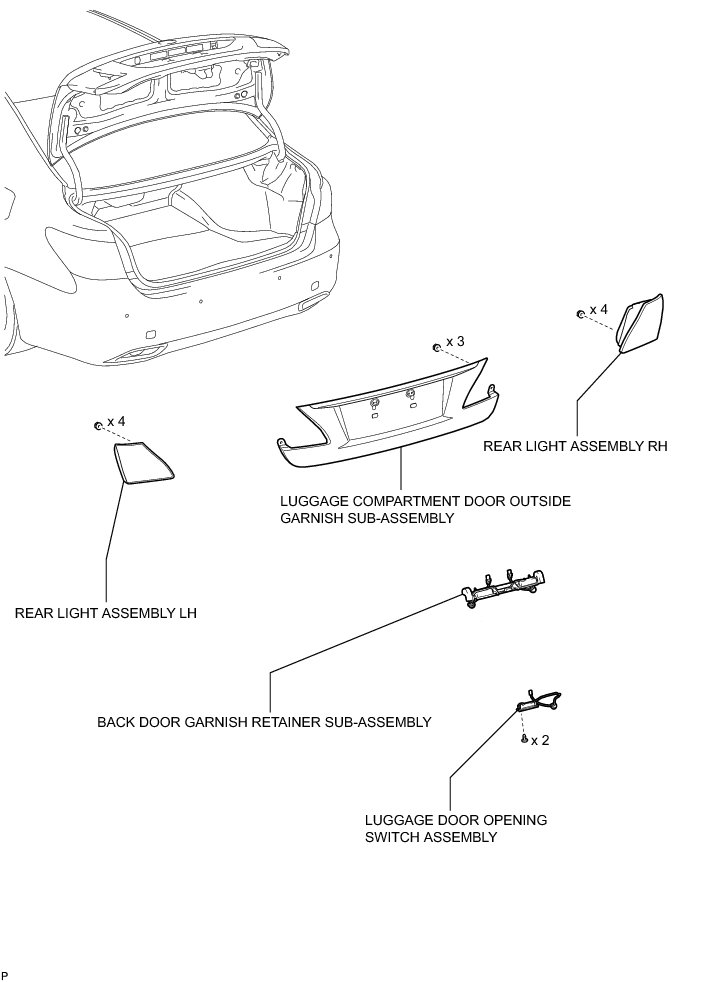 x 4

x 3

x 4

REAR LIGHT ASSEMBLY RH

LUGGAGE COMPARTMENT DOOR OUTSIDE GARNISH SUB-ASSEMBLY

REAR LIGHT ASSEMBLY LH

BACK DOOR GARNISH RETAINER SUB-ASSEMBLY

x 2

LUGGAGE DOOR OPENING SWITCH ASSEMBLY

P