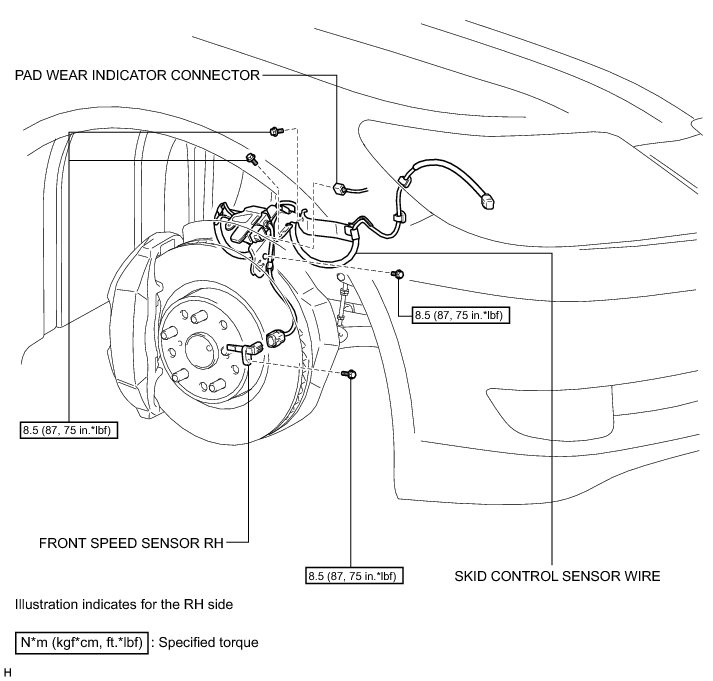 PAD WEAR INDICATOR CONNECTOR

8.5 (87, 75 in.*lbf)

8.5 (87, 75 in.*lbf)

FRONT SPEED SENSOR RH

8.5 (87, 75 in.*lbf)

SKID CONTROL SENSOR WIRE

Illustration indicates for the RH side

N*m (kgf*cm, ft.*lbf) : Specified torque

H