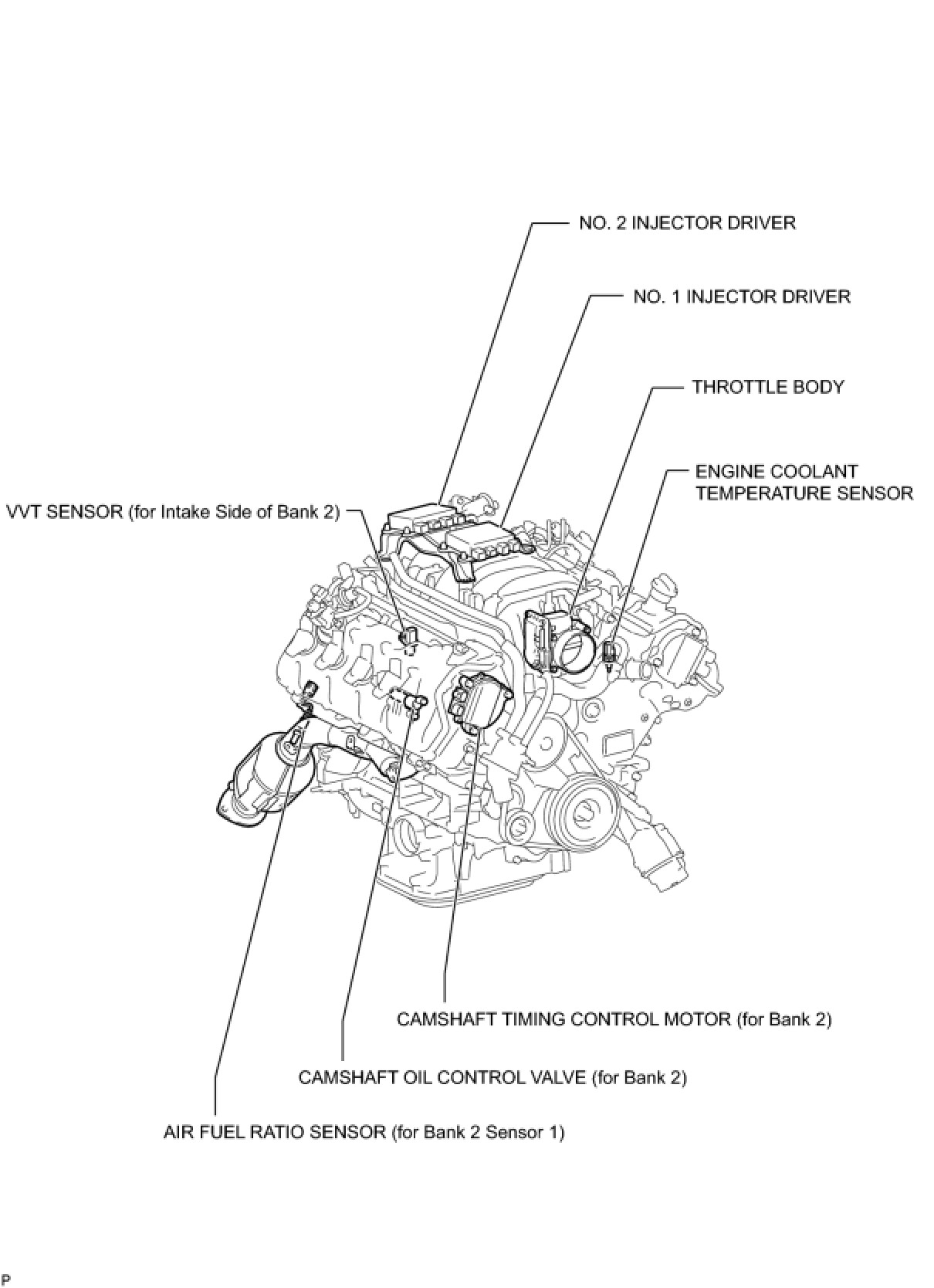 NO. 2 INJECTOR DRIVER

NO. 1 INJECTOR DRIVER

THROTTLE BODY

ENGINE COOLANT TEMPERATURE SENSOR

VVT SENSOR (for Intake Side of Bank 2)

CAMSHAFT TIMING CONTROL MOTOR (for Bank 2)

CAMSHAFT OIL CONTROL VALVE (for Bank 2)

AIR FUEL RATIO SENSOR (for Bank 2 Sensor 1)

P