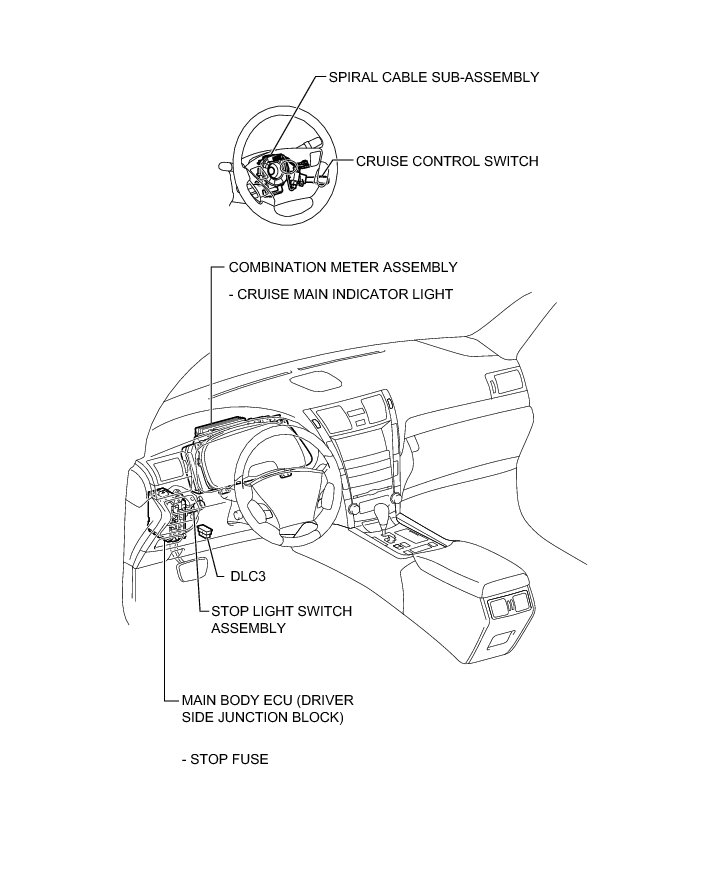 SPIRAL CABLE SUB-ASSEMBLY

CRUISE CONTROL SWITCH

COMBINATION METER ASSEMBLY

- CRUISE MAIN INDICATOR LIGHT

DLC3

STOP LIGHT SWITCH ASSEMBLY

MAIN BODY ECU (DRIVER SIDE JUNCTION BLOCK)

- STOP FUSE