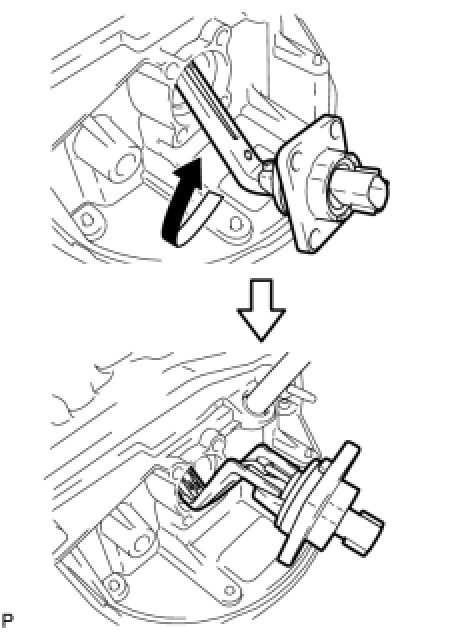 P