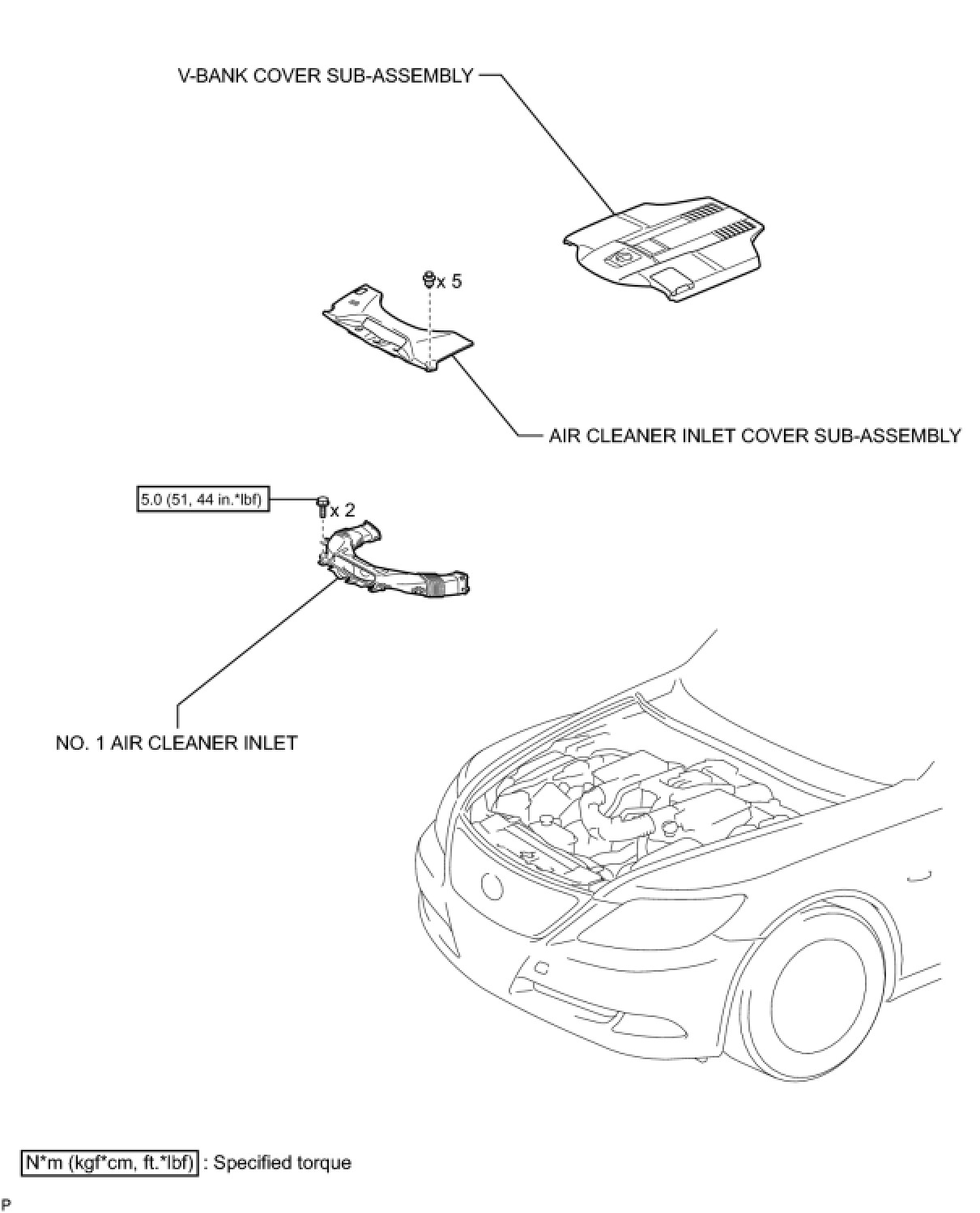 V-BANK COVER SUB-ASSEMBLY

x 5

AIR CLEANER INLET COVER SUB-ASSEMBLY

5.0 (51, 44 in.*lbf)

x 2

NO. 1 AIR CLEANER INLET

N*m (kgf*cm, ft.*lbf) : Specified torque

P