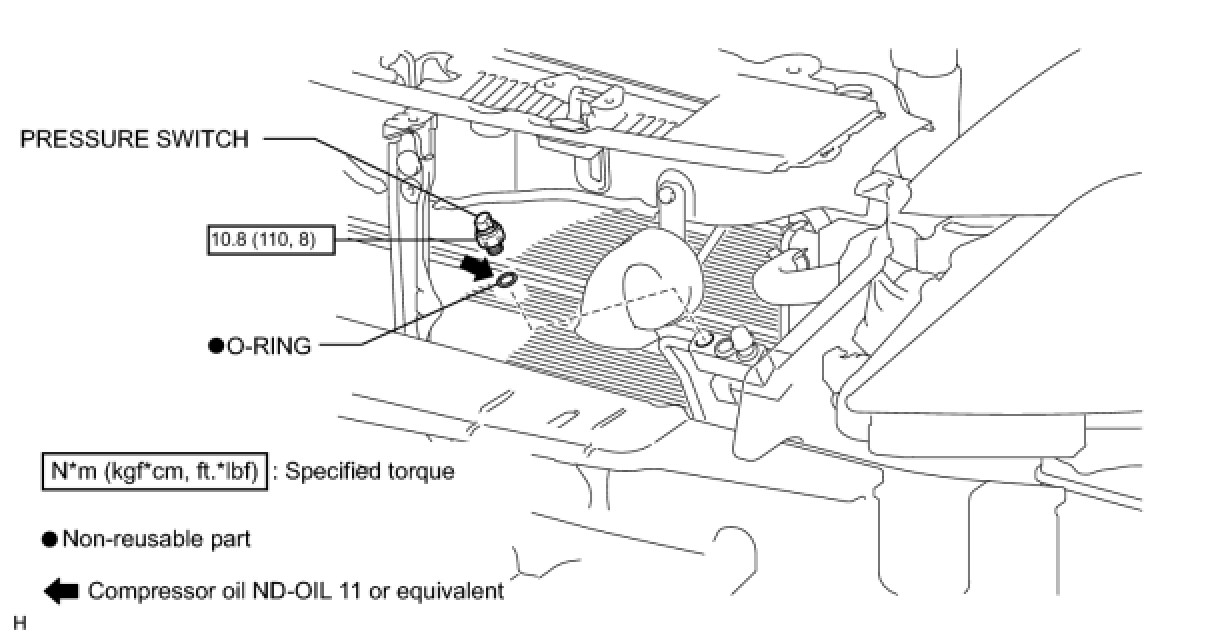 PRESSURE SWITCH

10.8 (110, 8)

●O-RING

N*m (kgf*cm, ft.*lbf) : Specified torque

● Non-reusable part

Compressor oil ND-OIL 11 or equivalent

H