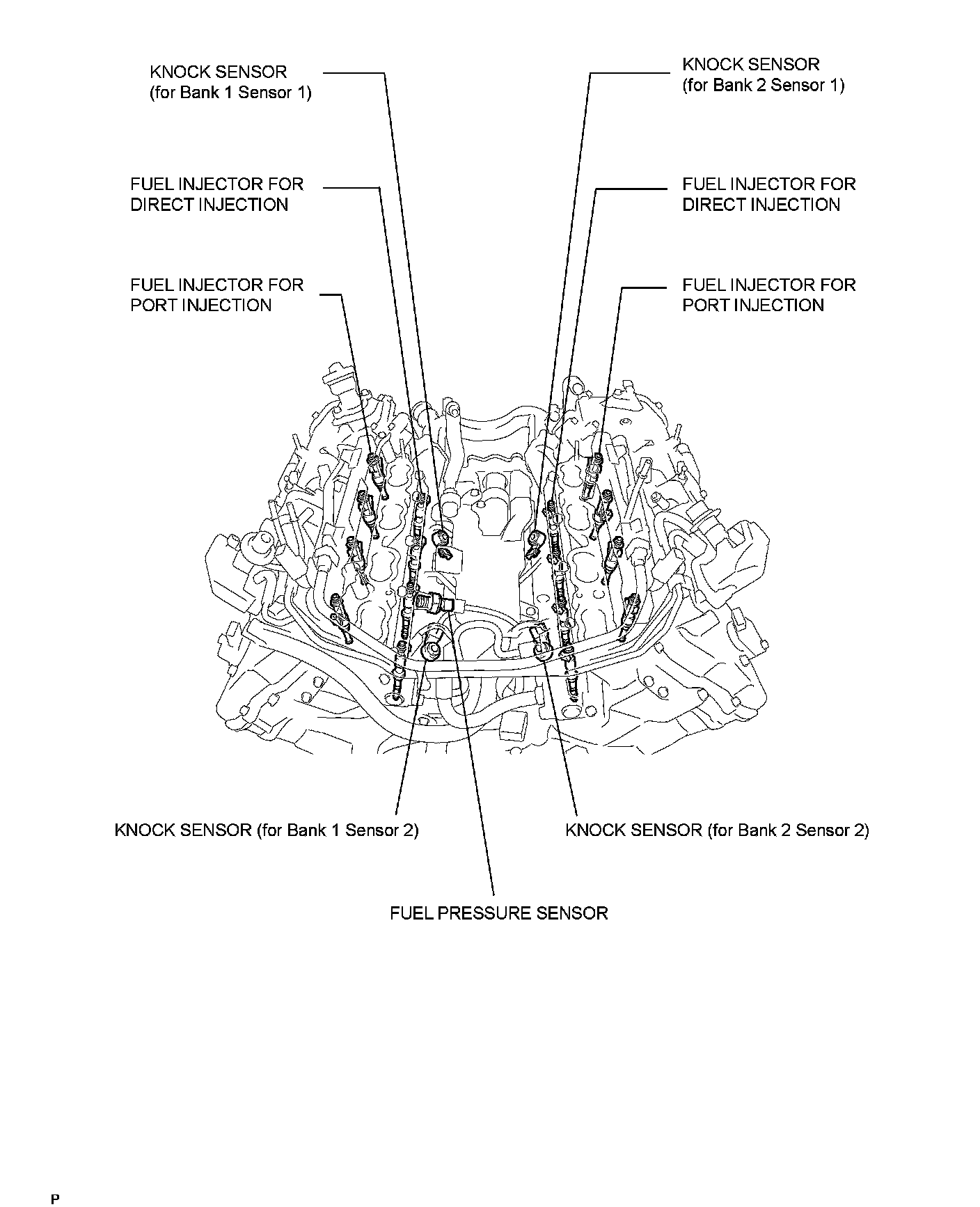 KNOCK SENSOR
(for Bank 1 Sensor 1)

KNOCK SENSOR
(for Bank 2 Sensor 1)

FUEL INJECTOR FOR
DIRECT INJECTION

FUEL INJECTOR FOR
DIRECT INJECTION

FUEL INJECTOR FOR
PORT INJECTION

FUEL INJECTOR FOR
PORT INJECTION

KNOCK SENSOR (for Bank 1 Sensor 2)

KNOCK SENSOR (for Bank 2 Sensor 2)

FUEL PRESSURE SENSOR

P