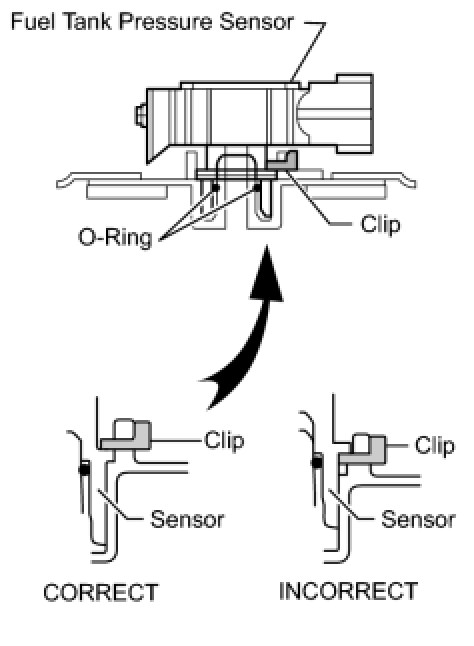 Fuel Tank Pressure Sensor

O-Ring

Clip

Clip

Sensor

CORRECT

Clip

Sensor

INCORRECT