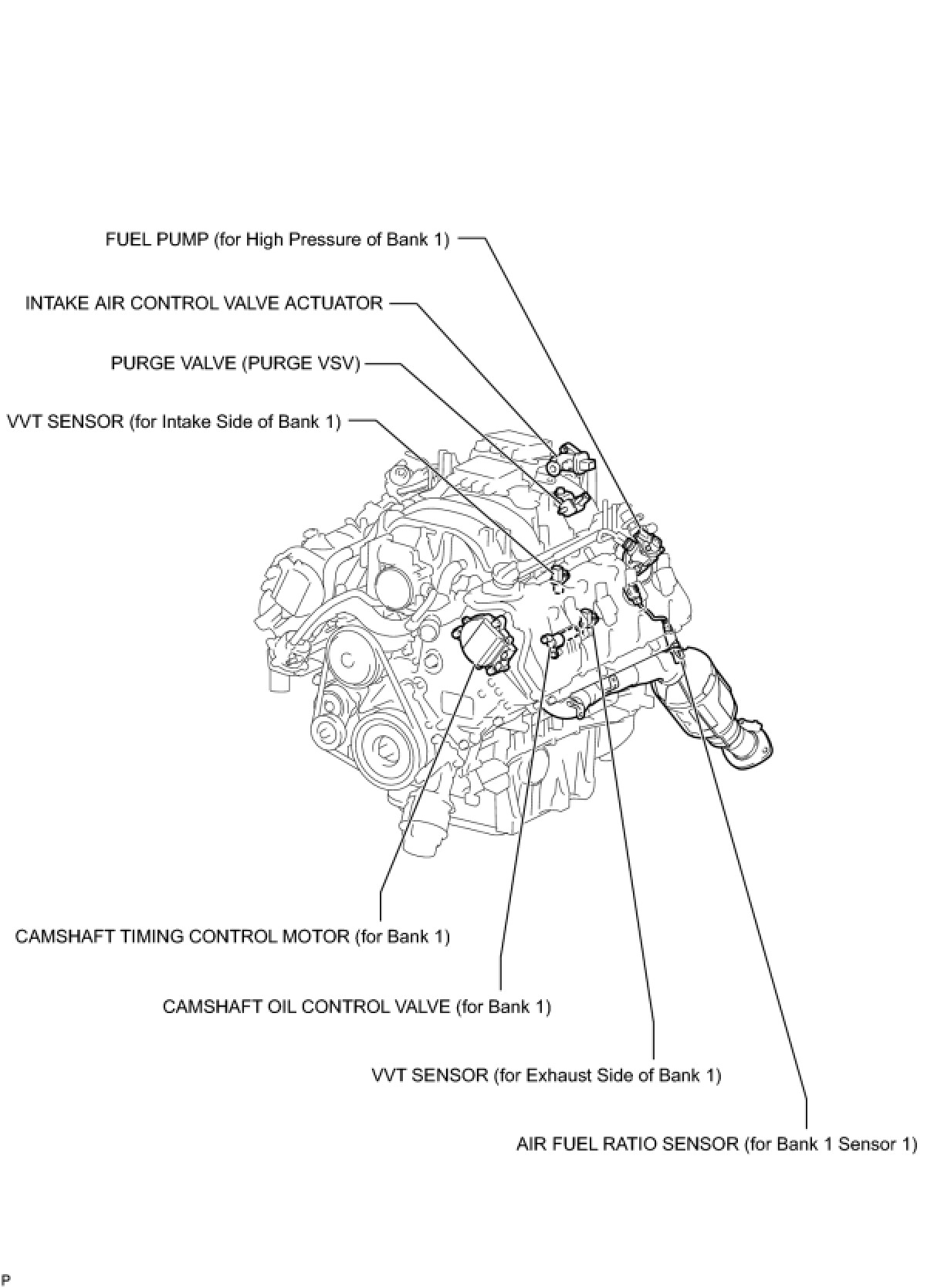 FUEL PUMP (for High Pressure of Bank 1)

INTAKE AIR CONTROL VALVE ACTUATOR

PURGE VALVE (PURGE VSV)

VVT SENSOR (for Intake Side of Bank 1)

CAMSHAFT TIMING CONTROL MOTOR (for Bank 1)

CAMSHAFT OIL CONTROL VALVE (for Bank 1)

VVT SENSOR (for Exhaust Side of Bank 1)

AIR FUEL RATIO SENSOR (for Bank 1 Sensor 1)

P