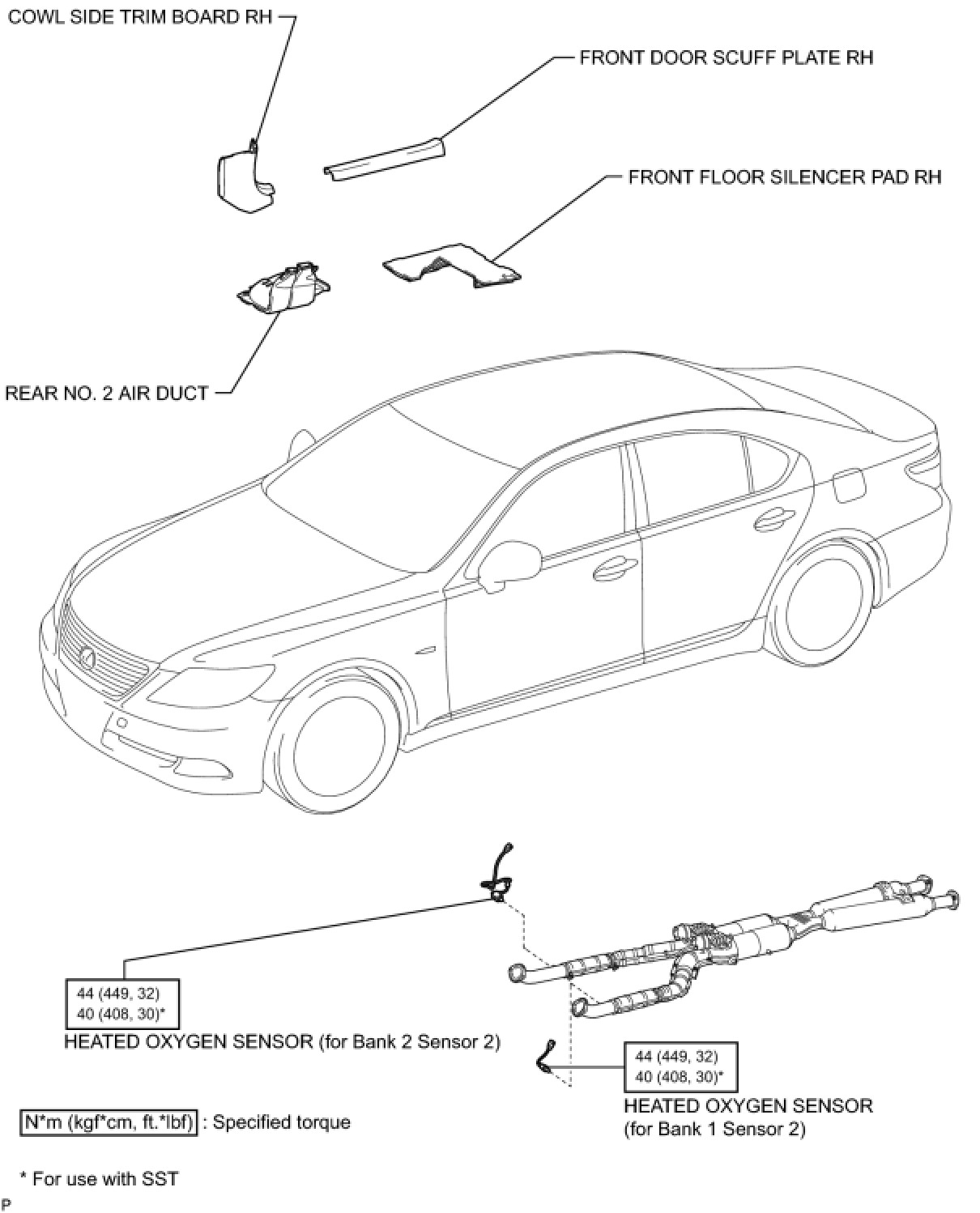 COWL SIDE TRIM BOARD RH

FRONT DOOR SCUFF PLATE RH

FRONT FLOOR SILENCER PAD RH

REAR NO. 2 AIR DUCT

44 (449, 32)
40 (408, 30)*

HEATED OXYGEN SENSOR (for Bank 2 Sensor 2)

44 (449, 32)
40 (408, 30)*

HEATED OXYGEN SENSOR
(for Bank 1 Sensor 2)

N*m (kgf*cm, ft.*lbf) : Specified torque

* For use with SST

P