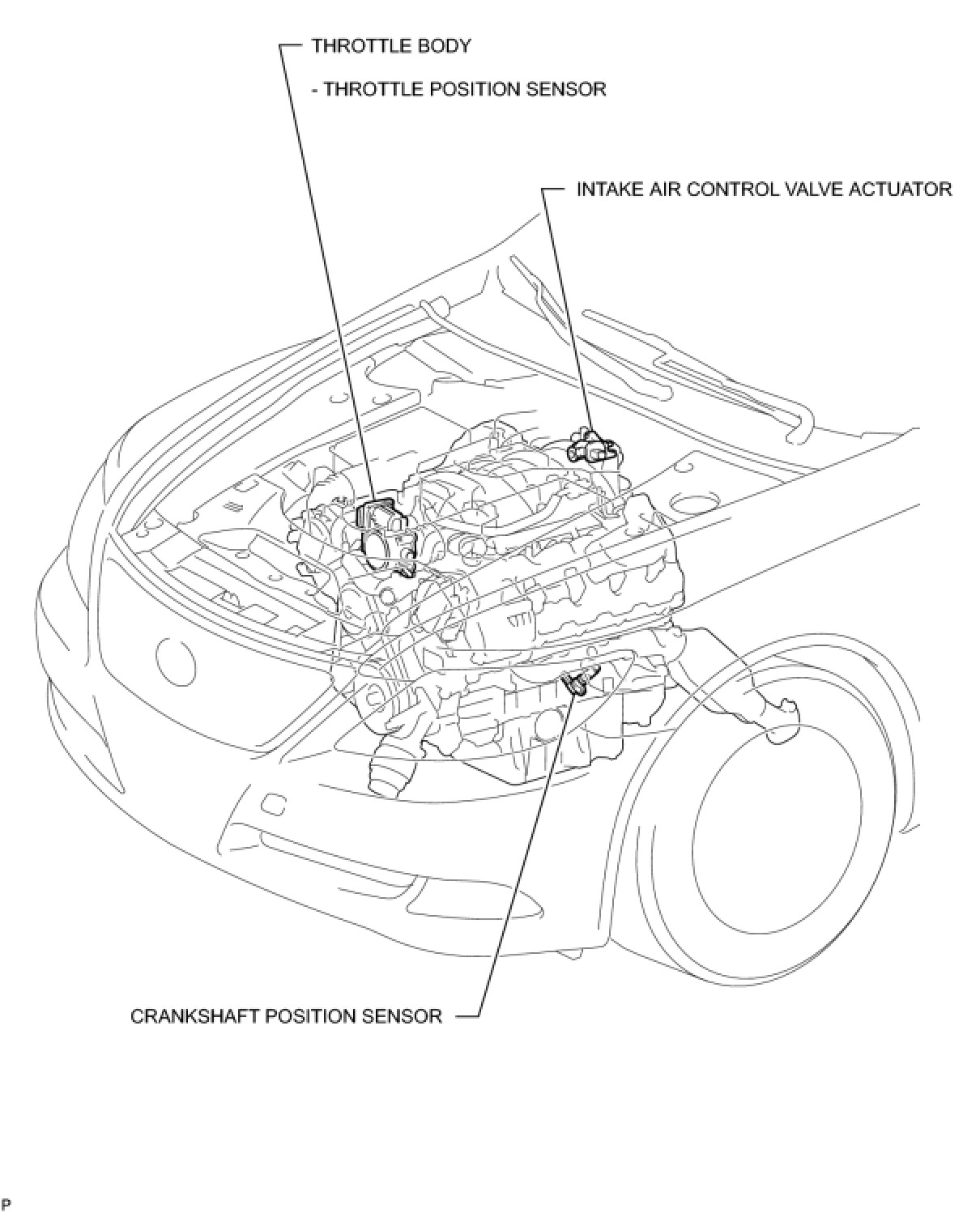 THROTTLE BODY

- THROTTLE POSITION SENSOR

INTAKE AIR CONTROL VALVE ACTUATOR

CRANKSHAFT POSITION SENSOR

P