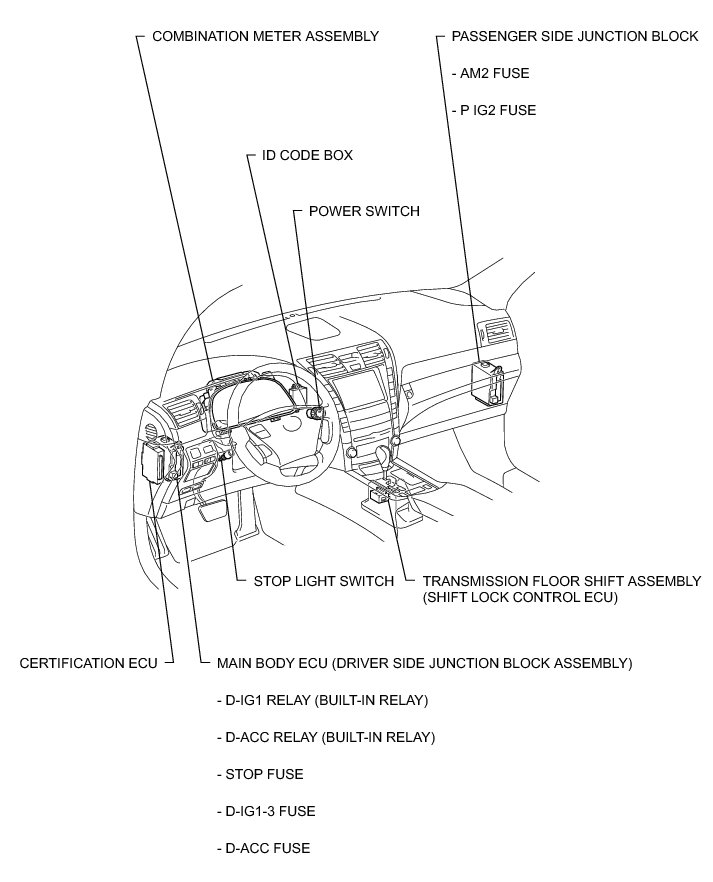 COMBINATION METER ASSEMBLY

PASSENGER SIDE JUNCTION BLOCK

- AM2 FUSE

- P IG2 FUSE

ID CODE BOX

POWER SWITCH

STOP LIGHT SWITCH

TRANSMISSION FLOOR SHIFT ASSEMBLY (SHIFT LOCK CONTROL ECU)

CERTIFICATION ECU

MAIN BODY ECU (DRIVER SIDE JUNCTION BLOCK ASSEMBLY)

- D-IG1 RELAY (BUILT-IN RELAY)

- D-ACC RELAY (BUILT-IN RELAY)

- STOP FUSE

- D-IG1-3 FUSE

- D-ACC FUSE