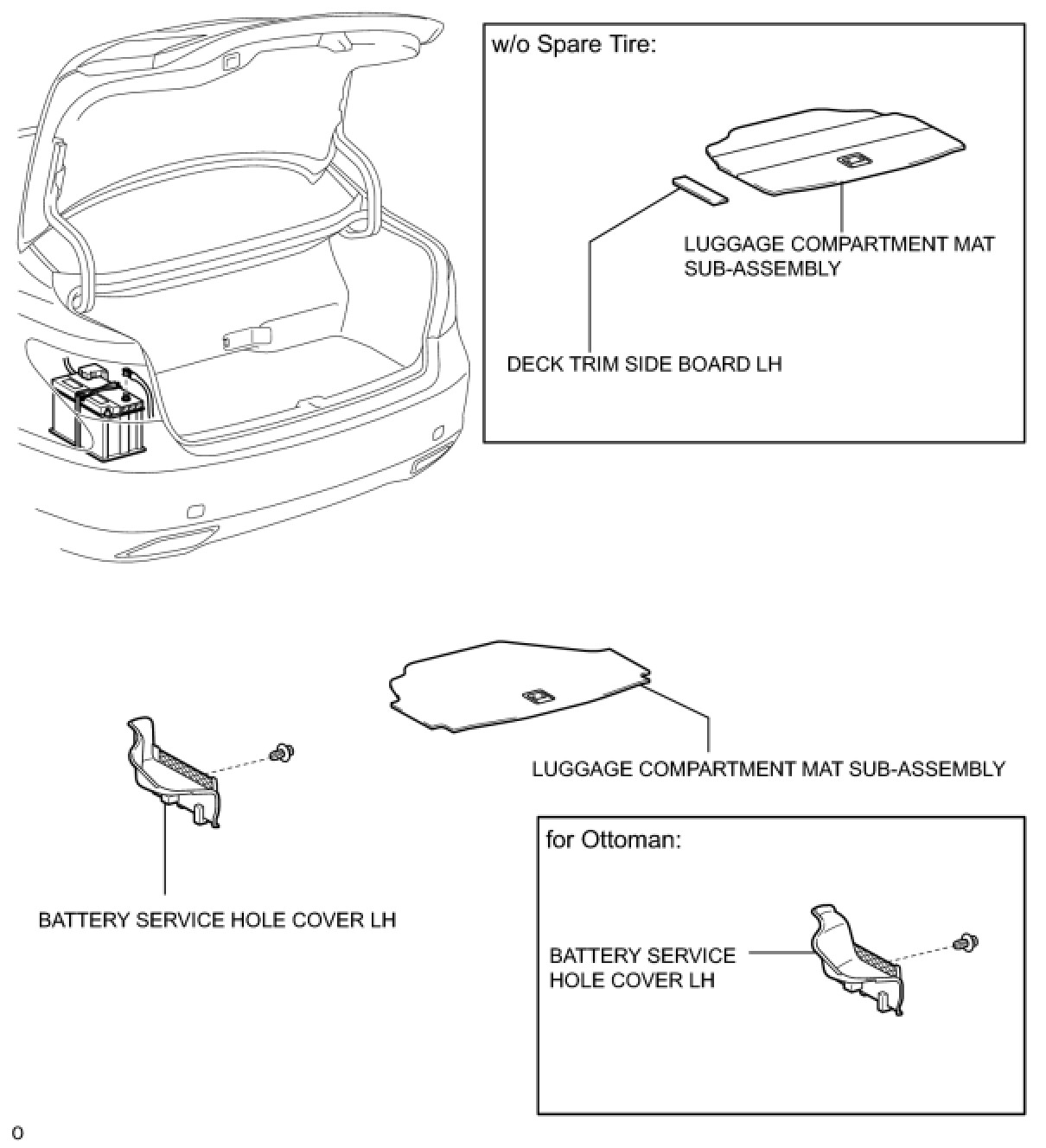 w/o Spare Tire:

LUGGAGE COMPARTMENT MAT SUB-ASSEMBLY

DECK TRIM SIDE BOARD LH

LUGGAGE COMPARTMENT MAT SUB-ASSEMBLY

BATTERY SERVICE HOLE COVER LH

for Ottoman:

BATTERY SERVICE HOLE COVER LH

o