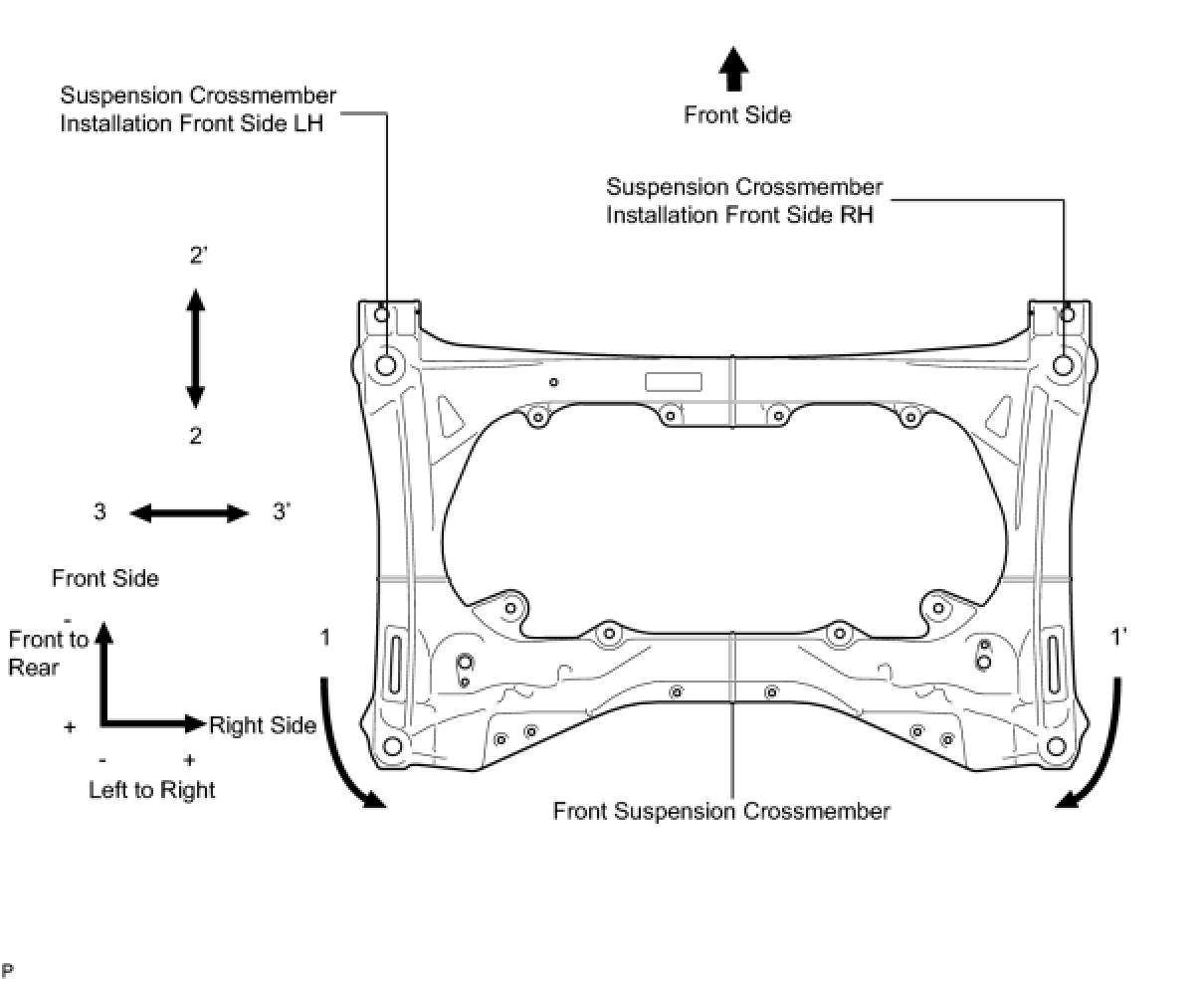 Suspension Crossmember Installation Front Side LH

Front Side

Suspension Crossmember Installation Front Side RH

2'

2

3

3'

Front Side

-

Front to Rear

+

Right Side

-

+

Left to Right

1

1'

Front Suspension Crossmember

P